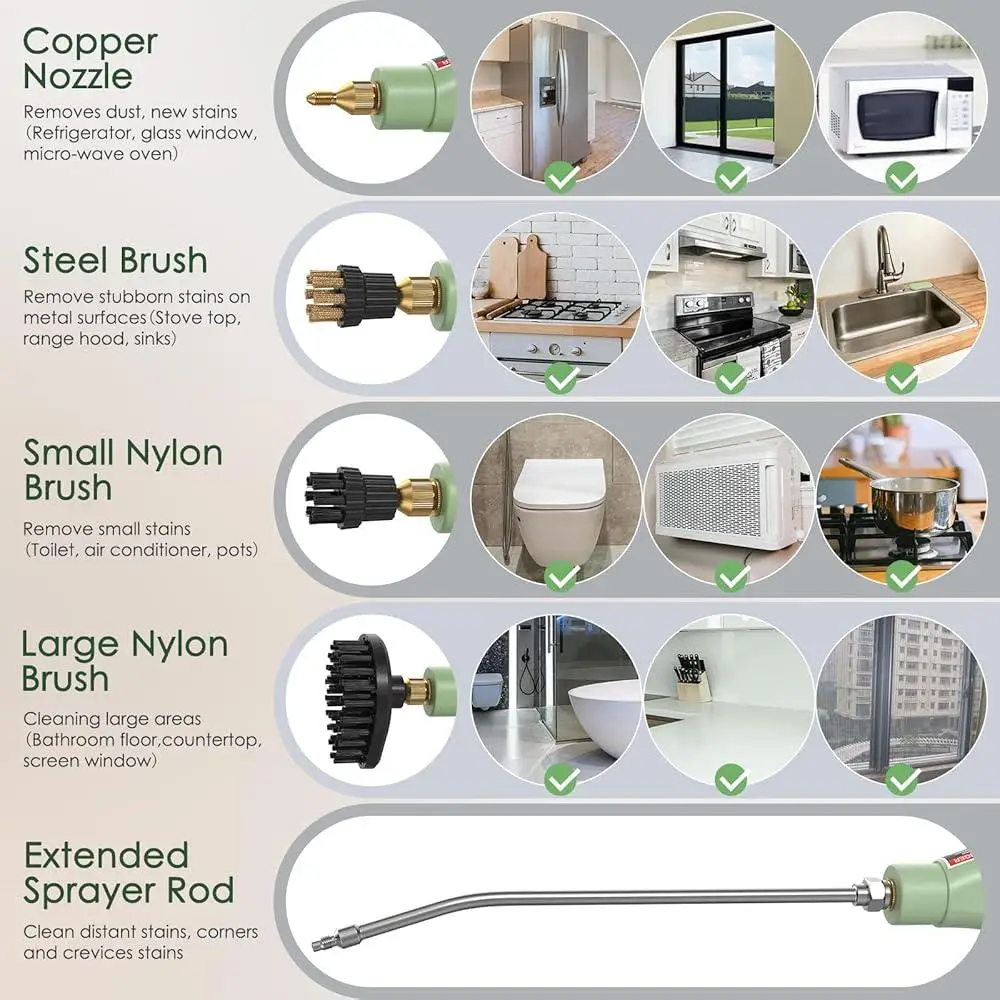 Copper Nozzle

Removes dust, new stains (Refrigerator, glass window, micro-wave oven)

Steel Brush

Remove stubborn stains on metal surfaces(Stove top, range hood, sinks)

Small Nylon Brush

Remove small stains (Toilet, air conditioner, pots)

Large Nylon Brush

Cleaning large areas (Bathroom floor,countertop, screen window)

Extended Sprayer Rod

Clean distant stains, corners and crevices stains