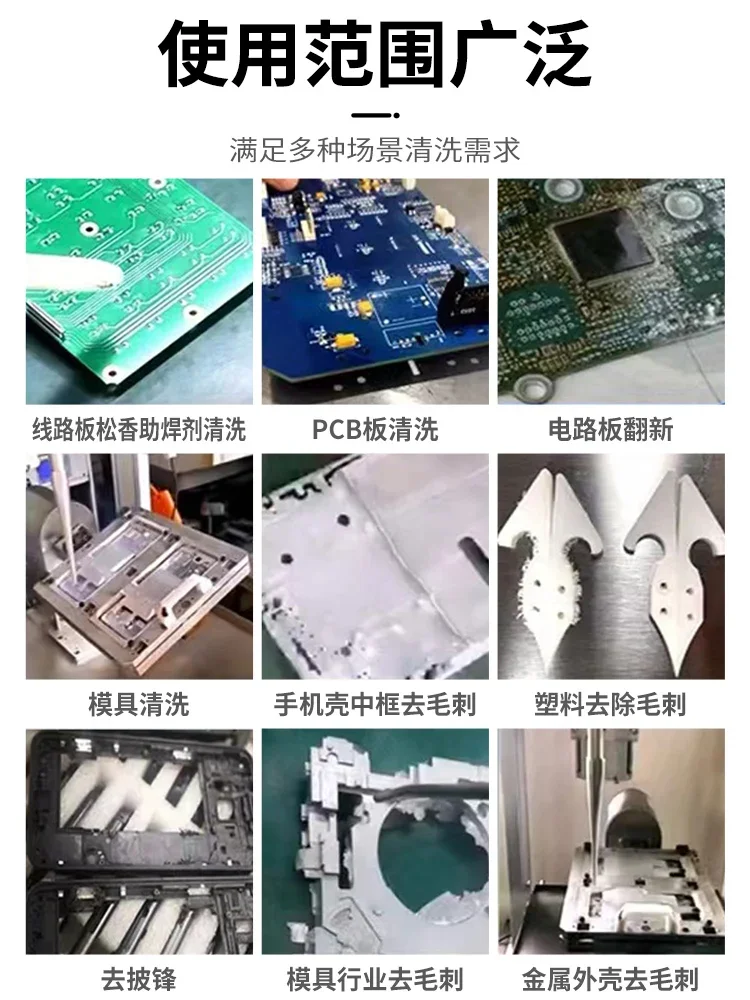 使用范围广泛

满足多种场景清洗需求

线路板松香助焊剂清洗

PCB板清洗

电路板翻新

模具清洗

手机壳中框去毛刺

塑料去除毛刺

去披锋

模具行业去毛刺

金属外壳去毛刺