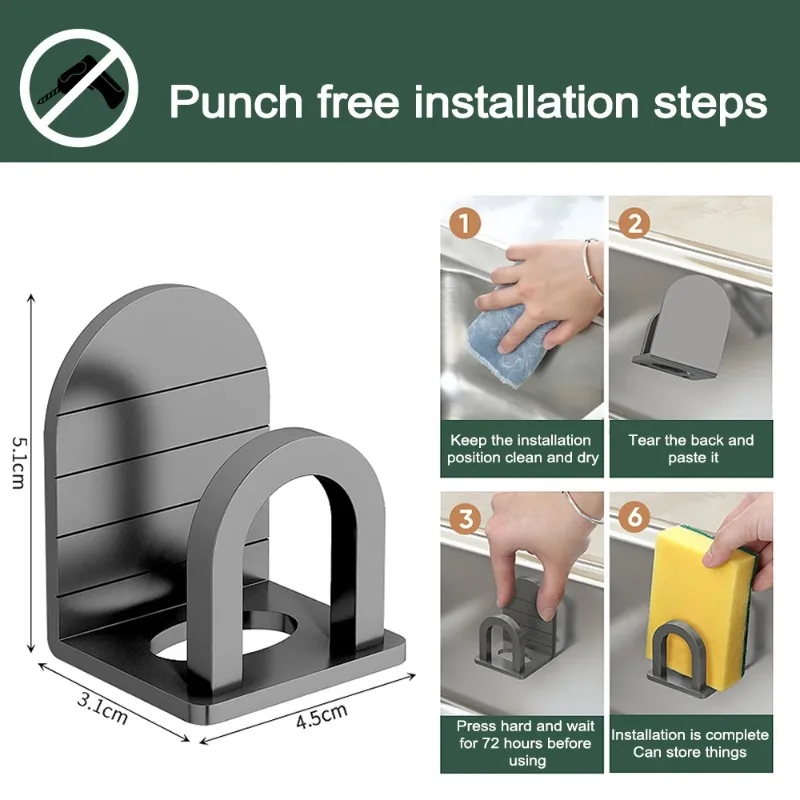 Punch free installation steps

5.1cm

3.1cm

4.5cm

1

Keep the installation position clean and dry

2

Tear the back and paste it

3

Press hard and wait for 72 hours before using

6

Installation is complete Can store things