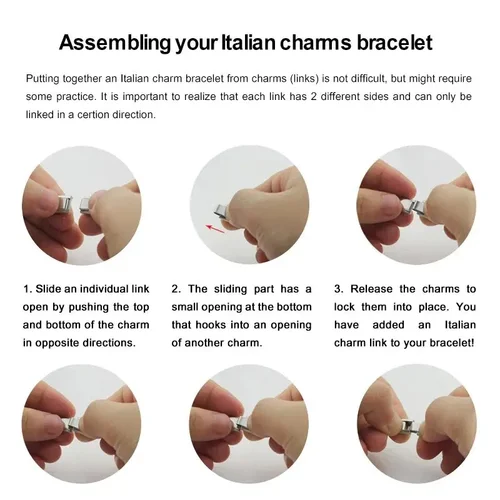 Assembling your Italian charms bracelet

Putting together an Italian charm bracelet from charms (links) is not difficult, but might require some practice. It is important to realize that each link has 2 different sides and can only be linked in a certion direction.

1. Slide an individual link open by pushing the top and bottom of the charm in opposite directions.

2. The sliding part has a small opening at the bottom that hooks into an opening of another charm.

3. Release the charms to lock them into place. You have added an Italian charm link to your bracelet!