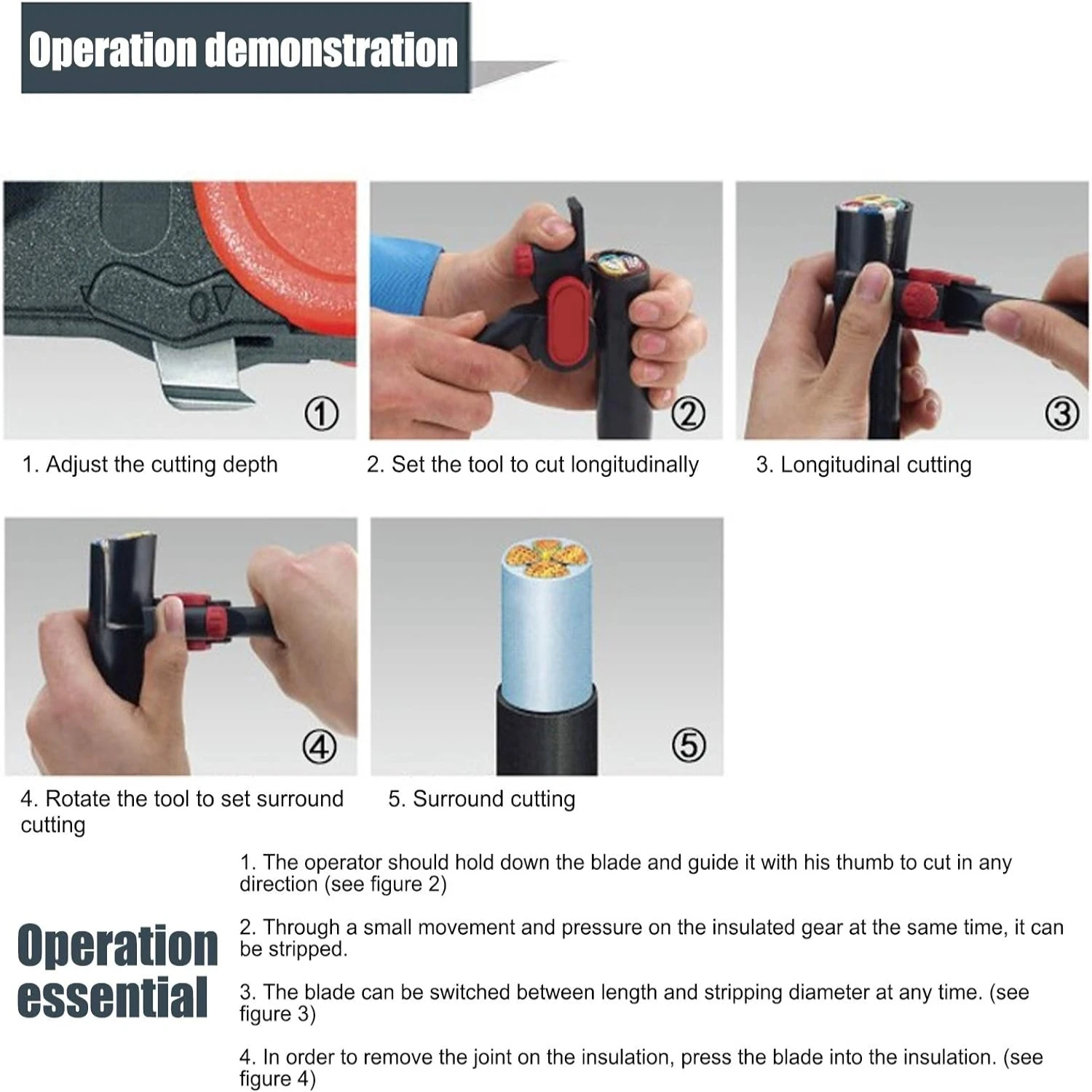 Operation demonstration

①
1. Adjust the cutting depth

②
2. Set the tool to cut longitudinally

③
3. Longitudinal cutting

④
4. Rotate the tool to set surround cutting

⑤
5. Surround cutting

Operation essential

1. The operator should hold down the blade and guide it with his thumb to cut in any direction (see figure 2)

2. Through a small movement and pressure on the insulated gear at the same time, it can be stripped.

3. The blade can be switched between length and stripping diameter at any time. (see figure 3)

4. In order to remove the joint on the insulation, press the blade into the insulation. (see figure 4)