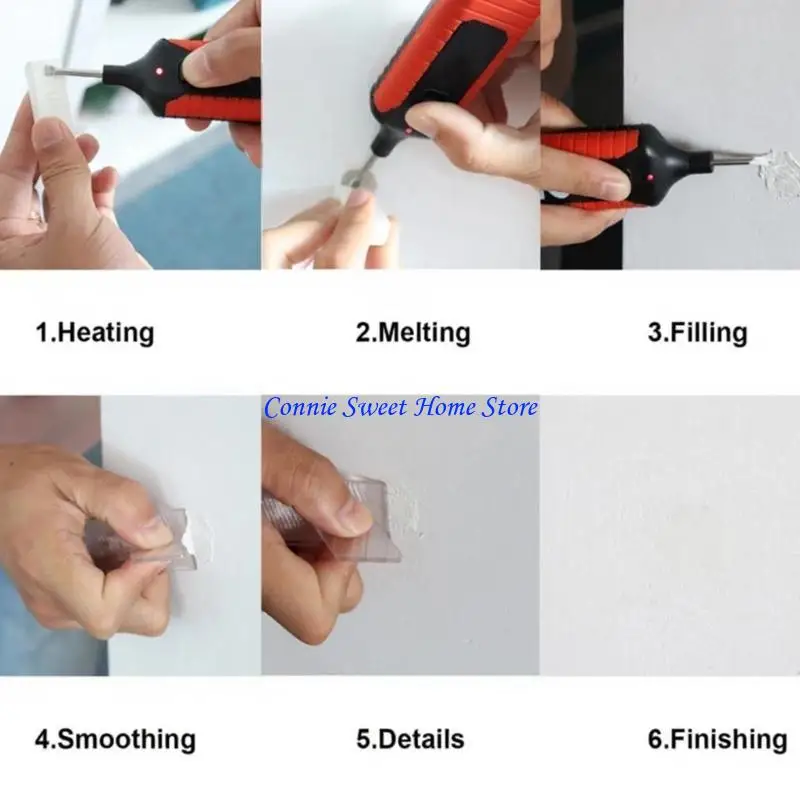 1.Heating

2.Melting

3.Filling

Connie Sweet Home Store

4.Smoothing

5.Details

6.Finishing