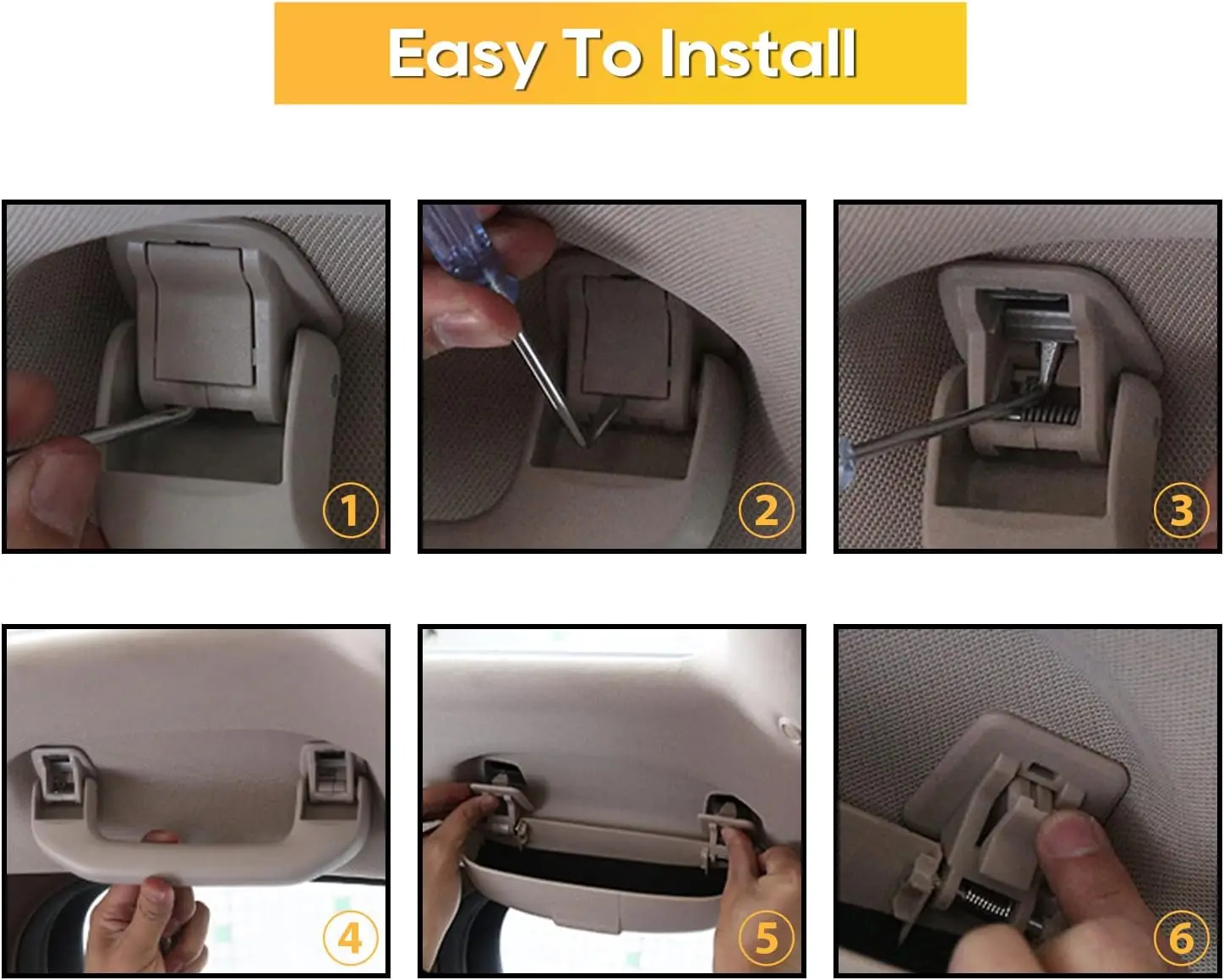 Easy To Install

1

2

3

4

5

6