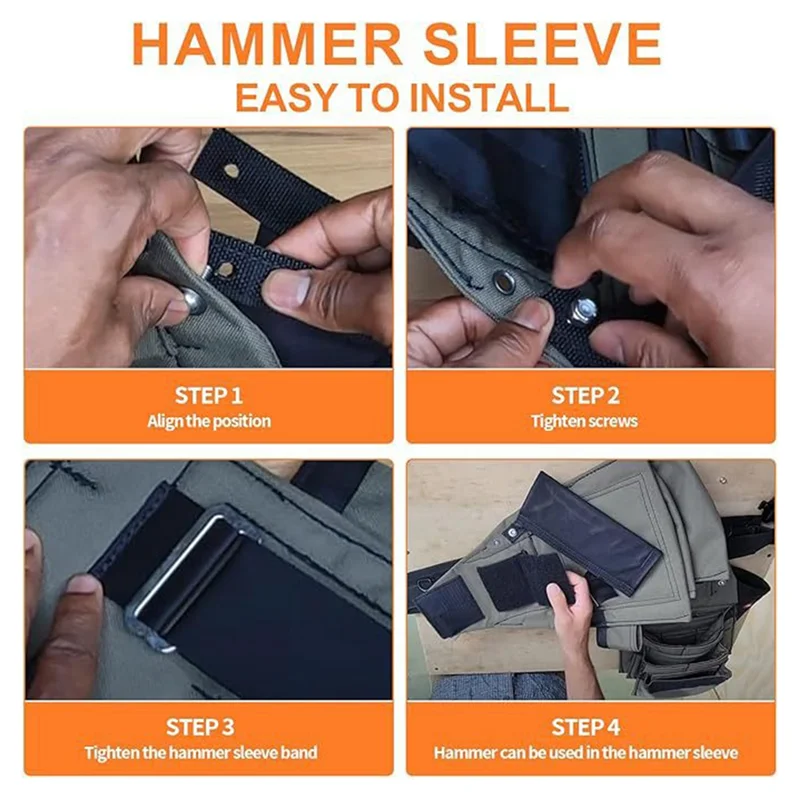 HAMMER SLEEVE
EASY TO INSTALL

STEP 1
Align the position

STEP 2
Tighten screws

STEP 3
Tighten the hammer sleeve band

STEP 4
Hammer can be used in the hammer sleeve