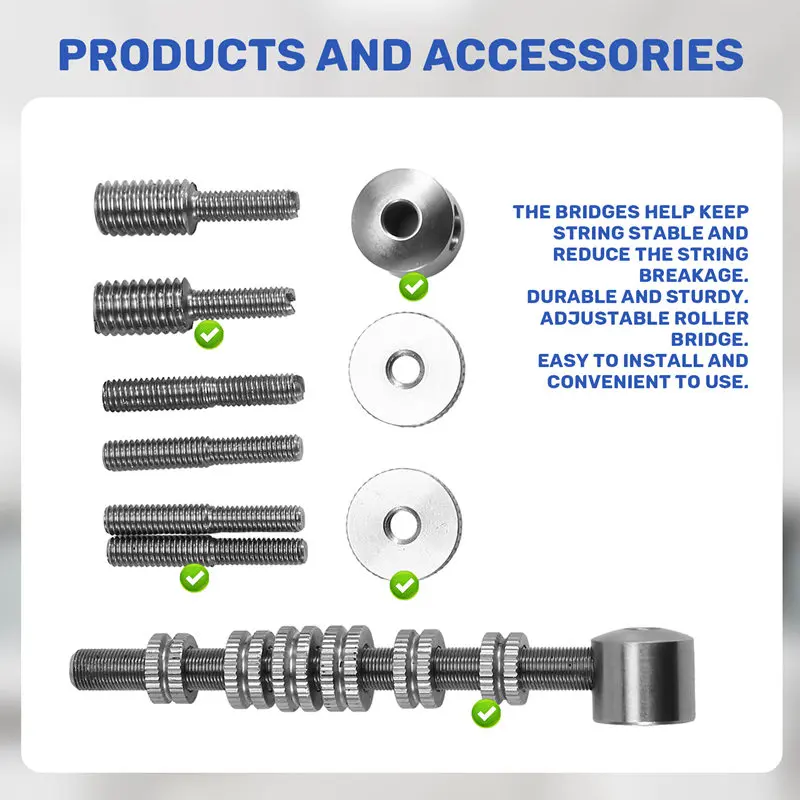 PRODUCTS AND ACCESSORIES

THE BRIDGES HELP KEEP STRING STABLE AND REDUCE THE STRING BREAKAGE.
DURABLE AND STURDY.
ADJUSTABLE ROLLER BRIDGE.
EASY TO INSTALL AND CONVENIENT TO USE.