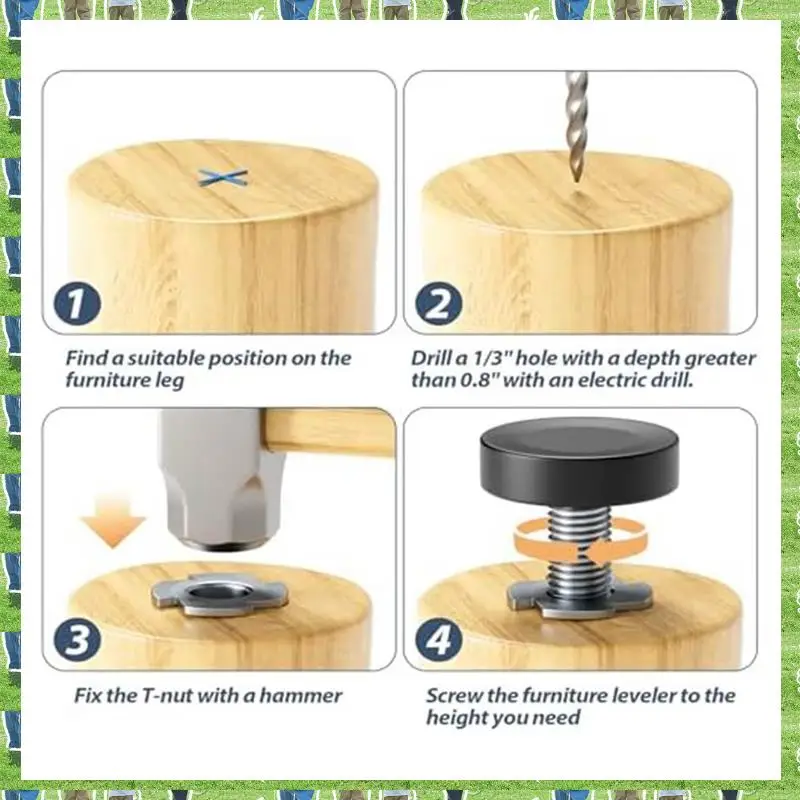 1

Find a suitable position on the furniture leg

2

Drill a 1/3" hole with a depth greater than 0.8" with an electric drill.

3

Fix the T-nut with a hammer

4

Screw the furniture leveler to the height you need