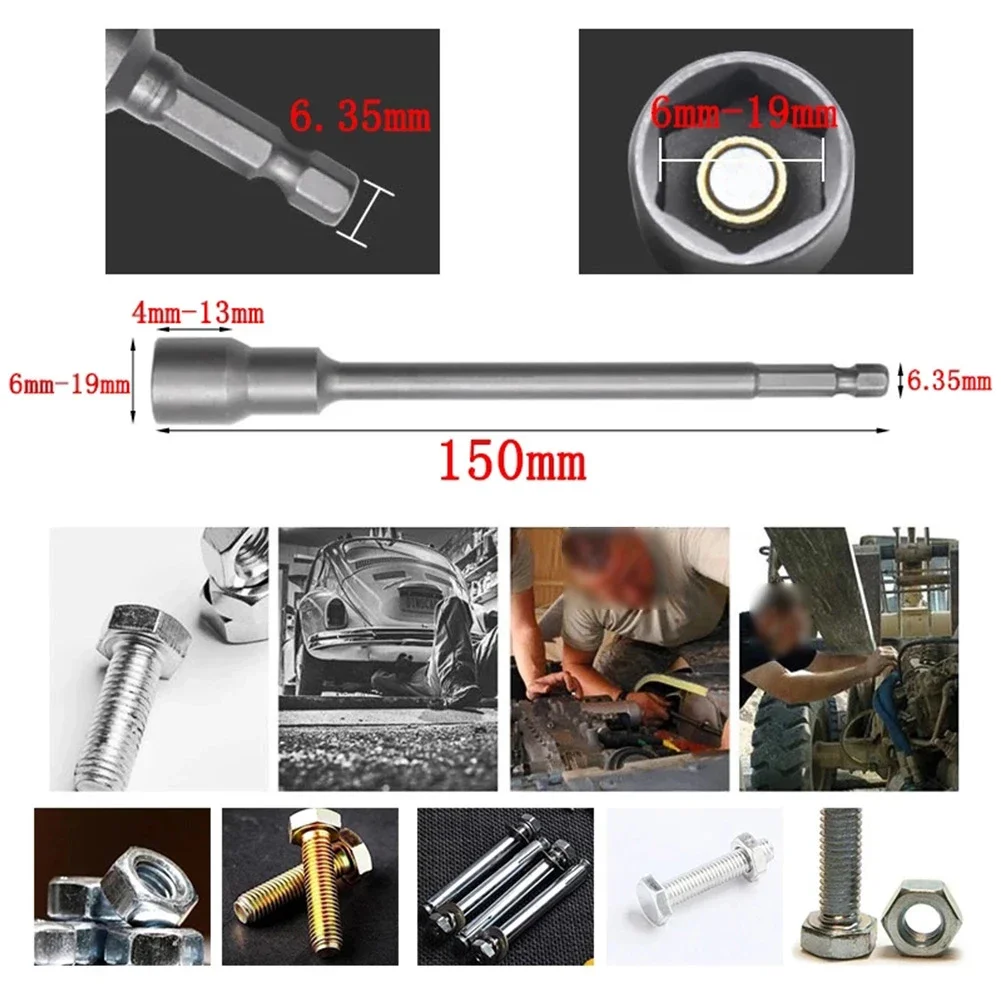 6.35mm

6mm-19mm

4mm-13mm

6mm-19mm

6.35mm

150mm