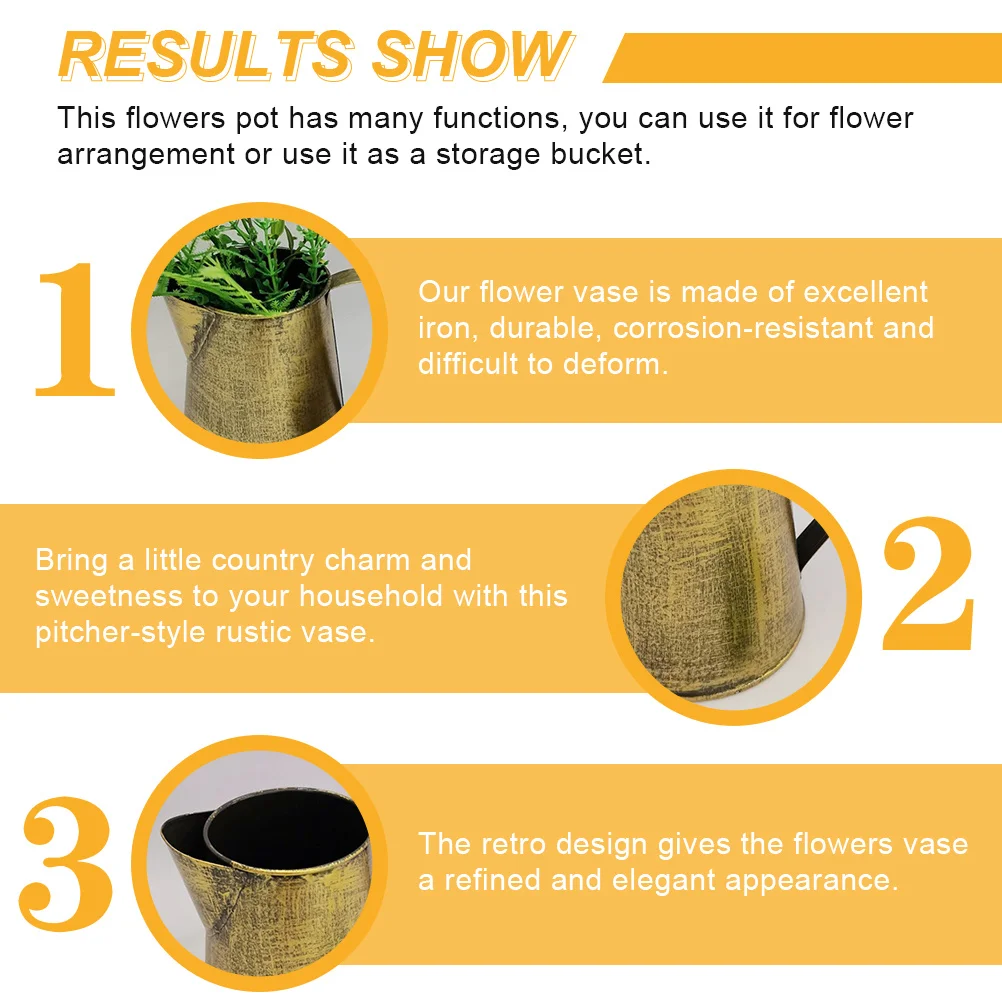 RESULTS SHOW

This flowers pot has many functions, you can use it for flower arrangement or use it as a storage bucket.

1

Our flower vase is made of excellent iron, durable, corrosion-resistant and difficult to deform.

Bring a little country charm and sweetness to your household with this pitcher-style rustic vase.

2

3

The retro design gives the flowers vase a refined and elegant appearance.