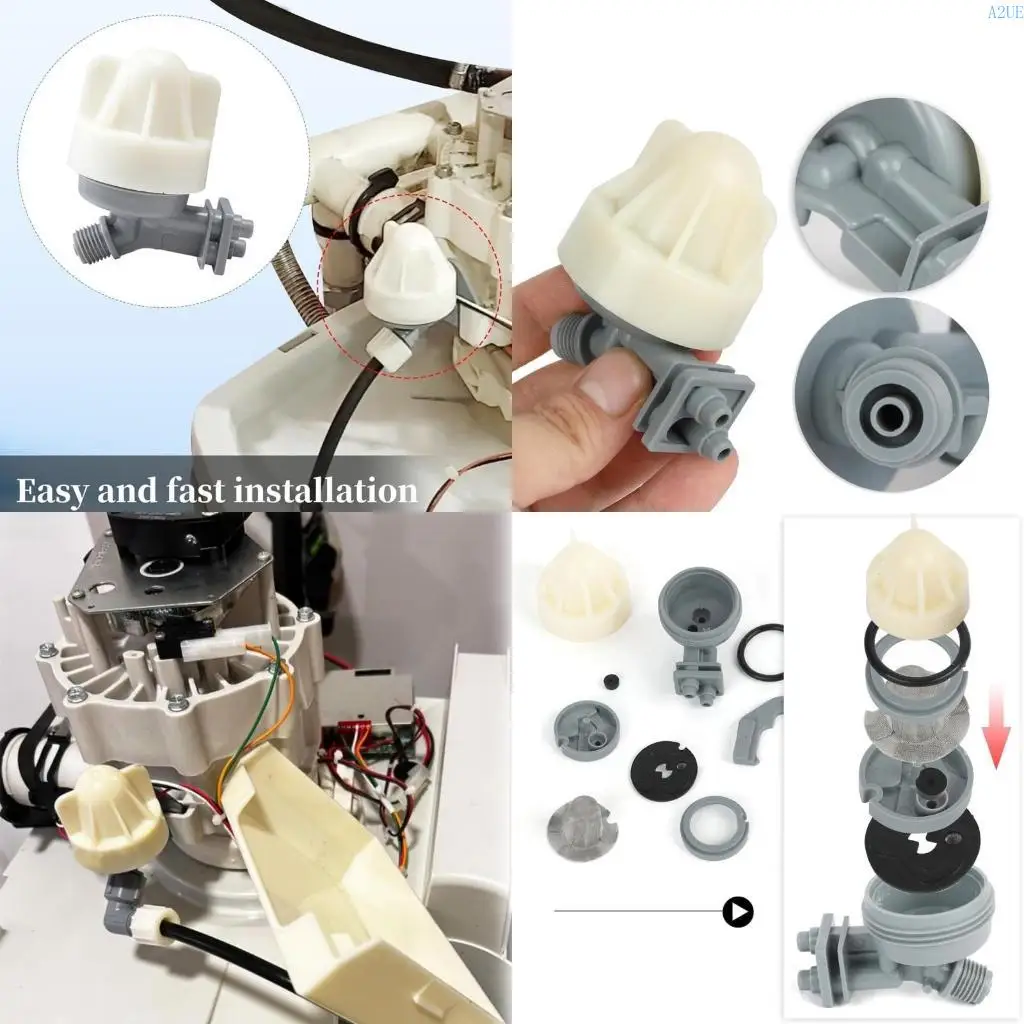 A2UE

Easy and fast installation