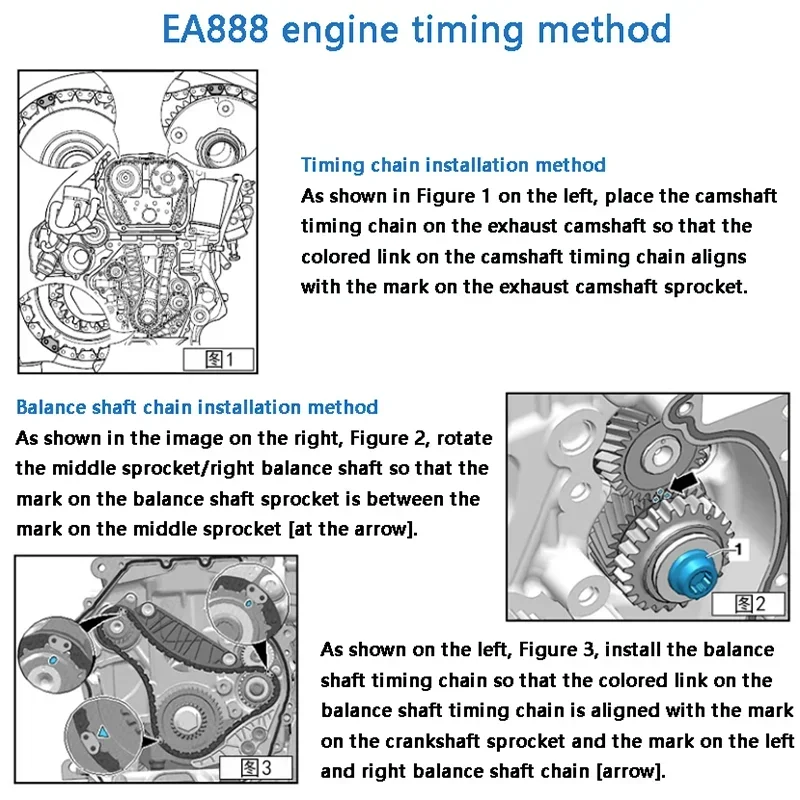 EA888 engine timing method

图1

Timing chain installation method
As shown in Figure 1 on the left, place the camshaft timing chain on the exhaust camshaft so that the colored link on the camshaft timing chain aligns with the mark on the exhaust camshaft sprocket.

Balance shaft chain installation method
As shown in the image on the right, Figure 2, rotate the middle sprocket/right balance shaft so that the mark on the balance shaft sprocket is between the mark on the middle sprocket [at the arrow].

1
图2

图3

As shown on the left, Figure 3, install the balance shaft timing chain so that the colored link on the balance shaft timing chain is aligned with the mark on the crankshaft sprocket and the mark on the left and right balance shaft chain [arrow].