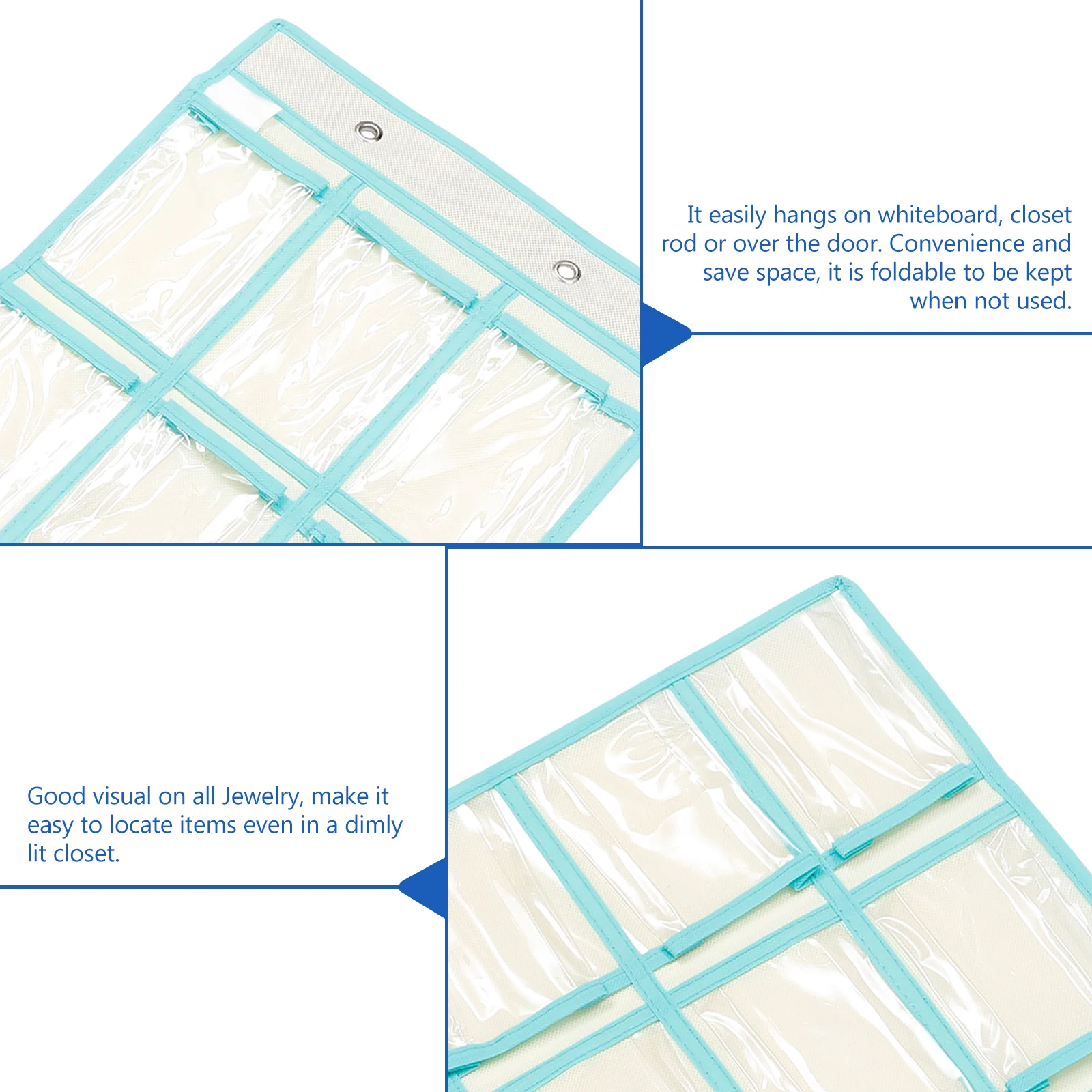 It easily hangs on whiteboard, closet rod or over the door. Convenience and save space, it is foldable to be kept when not used.

Good visual on all Jewelry, make it easy to locate items even in a dimly lit closet.