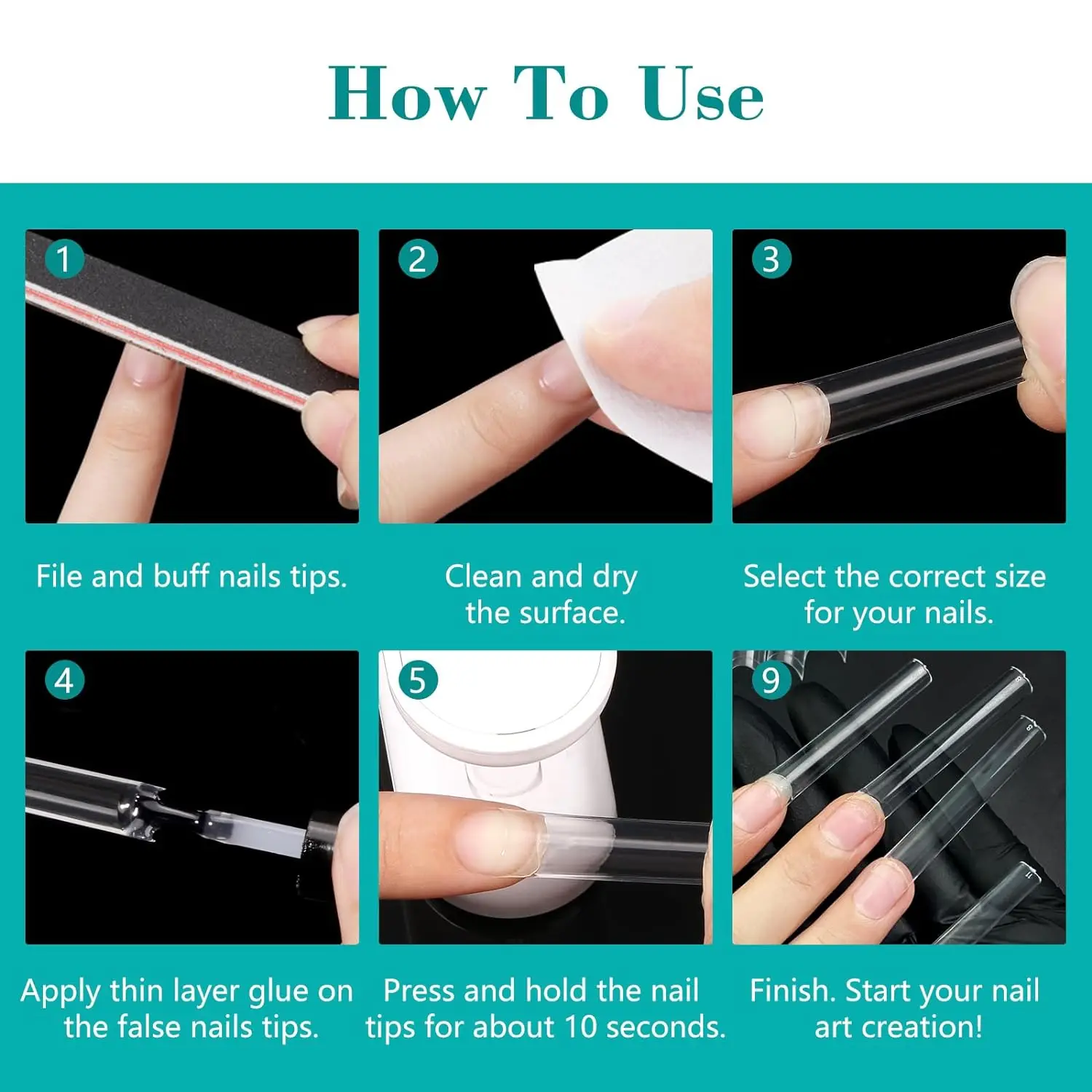 How To Use

1

File and buff nails tips.

2

Clean and dry the surface.

3

Select the correct size for your nails.

4

Apply thin layer glue on the false nails tips.

5

Press and hold the nail tips for about 10 seconds.

9

Finish. Start your nail art creation!