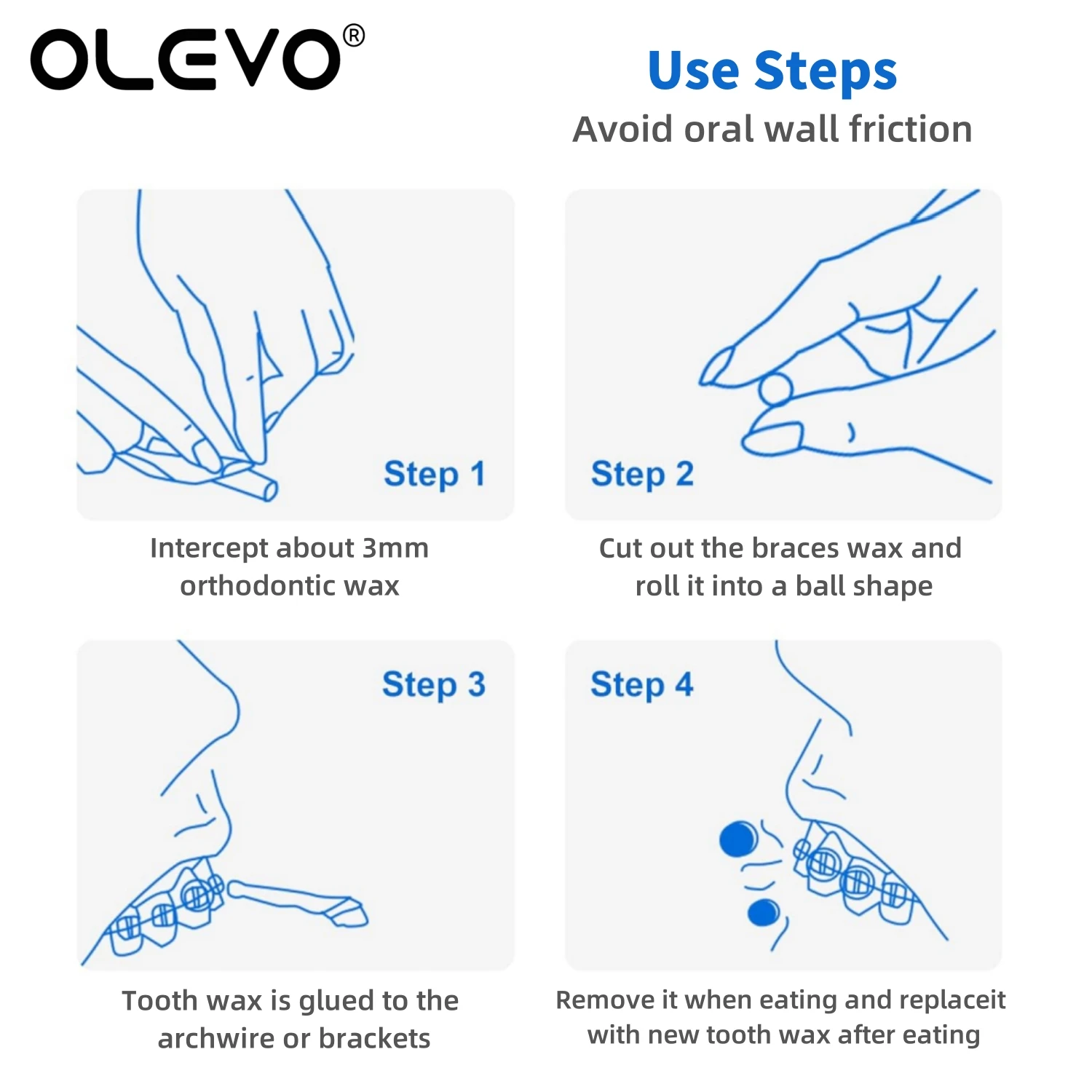 OLEVO®

Use Steps
Avoid oral wall friction

Step 1

Intercept about 3mm orthodontic wax

Step 2

Cut out the braces wax and roll it into a ball shape

Step 3

Tooth wax is glued to the archwire or brackets

Step 4

Remove it when eating and replaceit with new tooth wax after eating