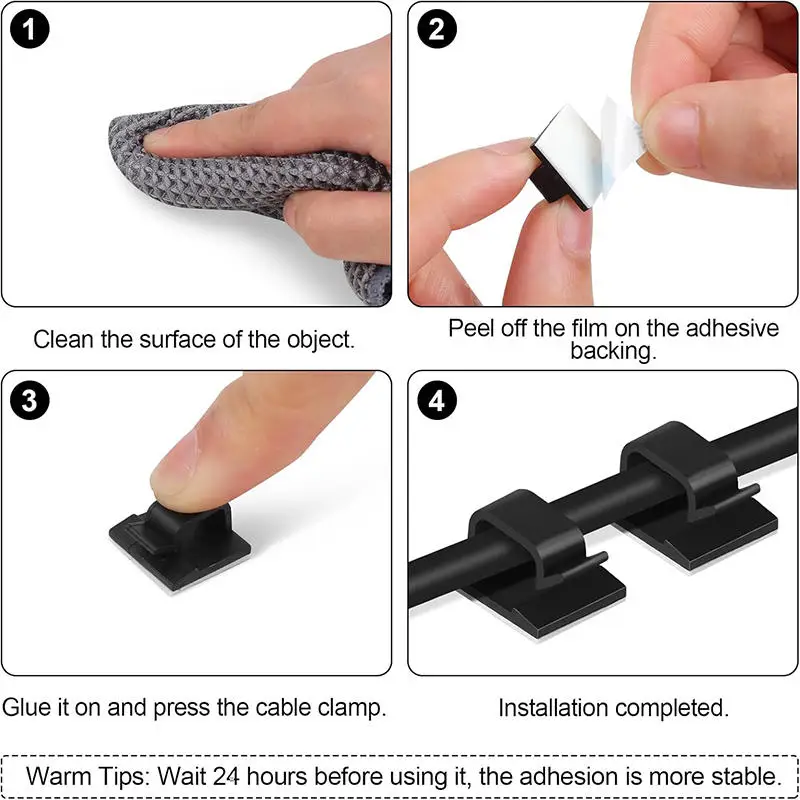 1

Clean the surface of the object.

2

Peel off the film on the adhesive backing.

3

Glue it on and press the cable clamp.

4

Installation completed.

Warm Tips: Wait 24 hours before using it, the adhesion is more stable.