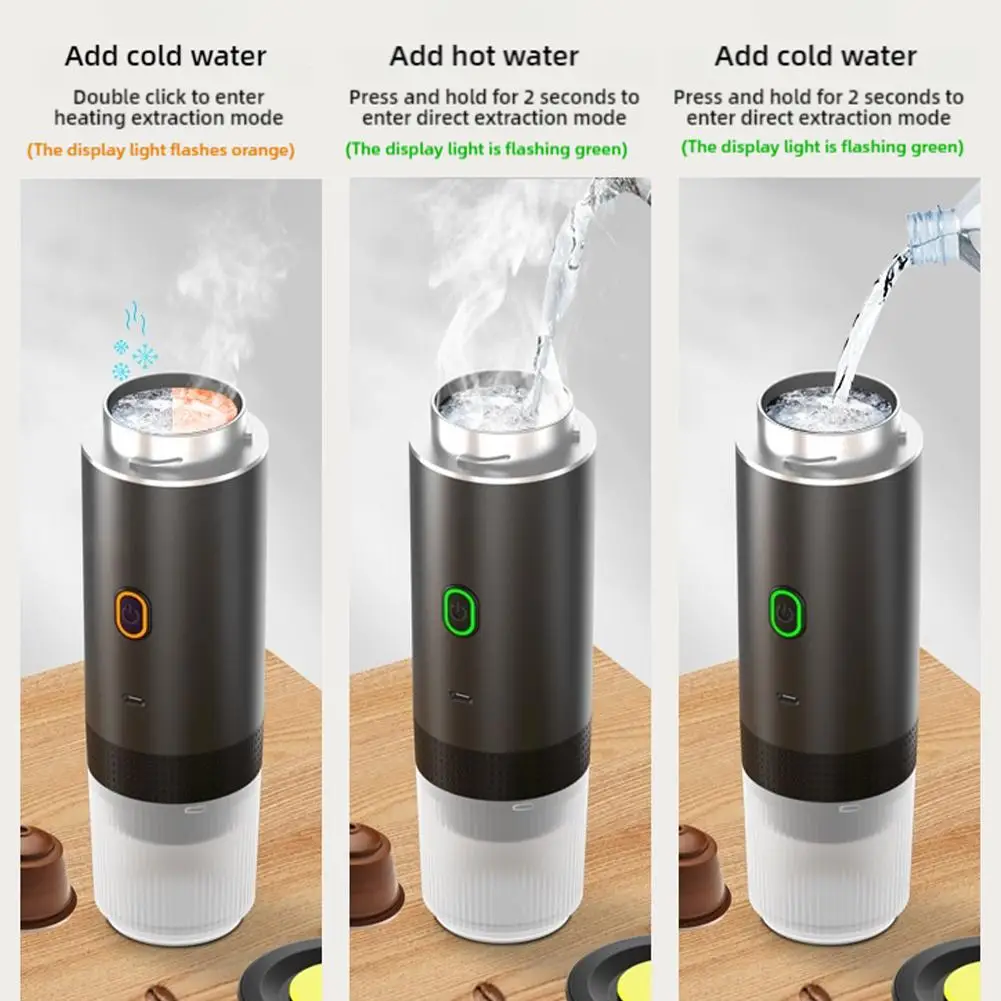 Add cold water

Double click to enter heating extraction mode

(The display light flashes orange)

Add hot water

Press and hold for 2 seconds to enter direct extraction mode

(The display light is flashing green)

Add cold water

Press and hold for 2 seconds to enter direct extraction mode

(The display light is flashing green)