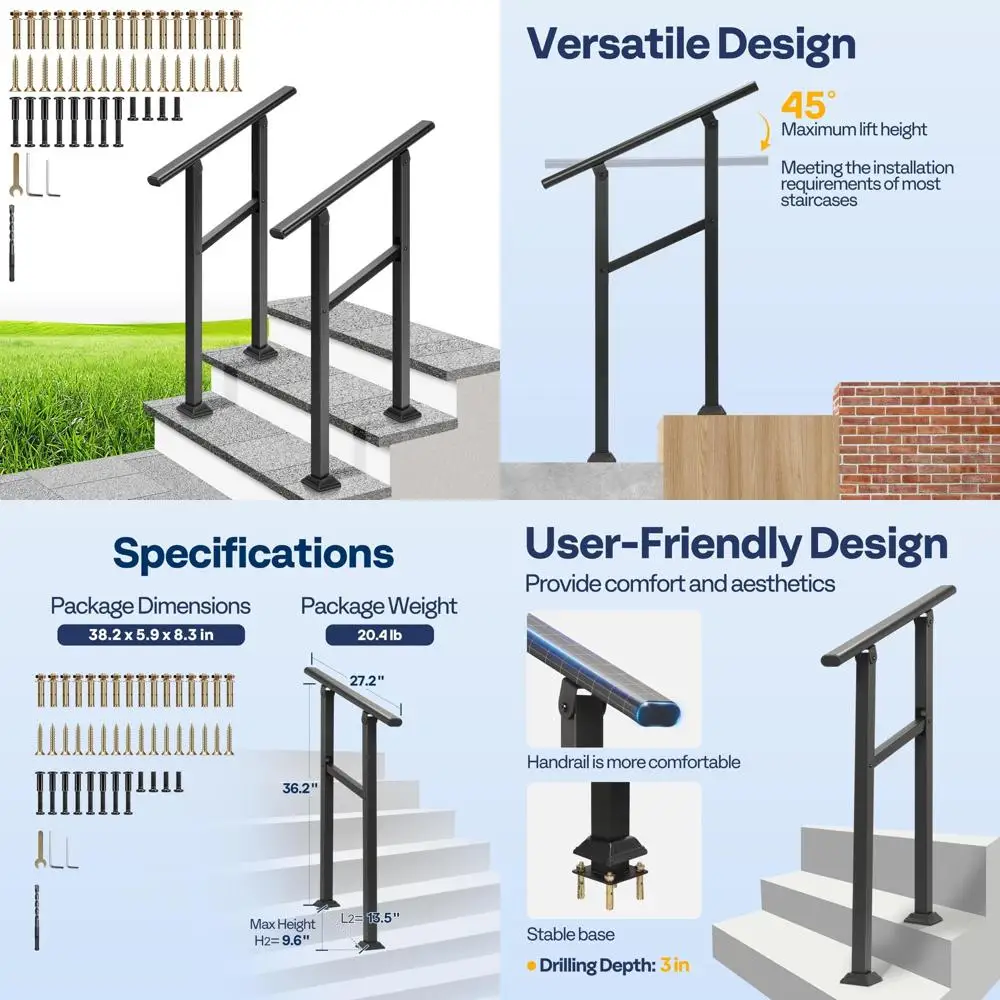 Versatile Design

45°
Maximum lift height

Meeting the installation requirements of most staircases

Specifications

Package Dimensions
38.2 x 5.9 x 8.3 in

Package Weight
20.4 lb

27.2"

36.2"

Max Height
H2= 9.6"

L2= 13.5"

User-Friendly Design

Provide comfort and aesthetics

Handrail is more comfortable

Stable base

Drilling Depth: 3 in