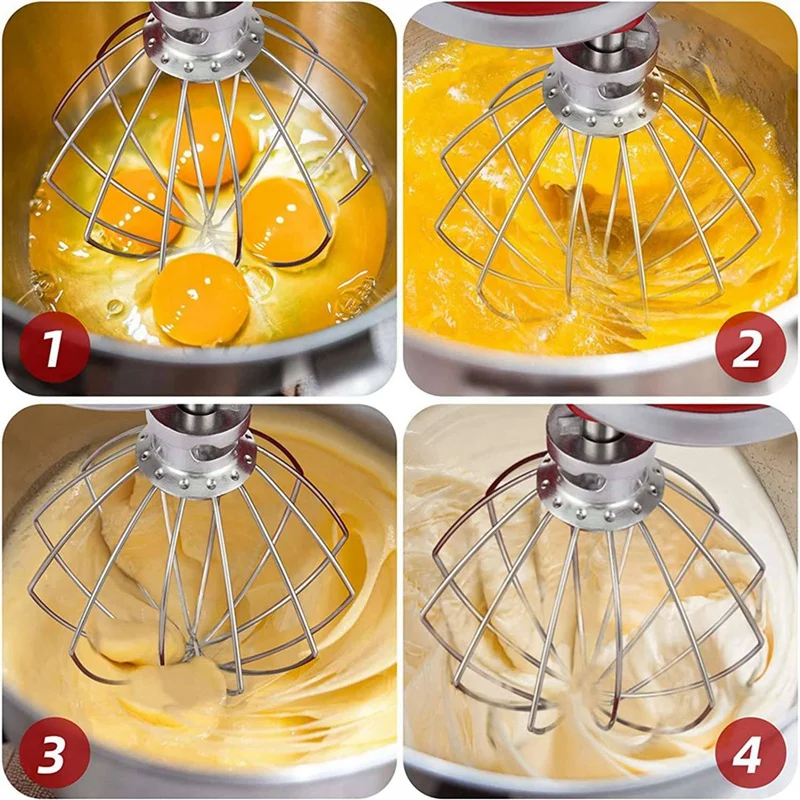 1
2
3
4