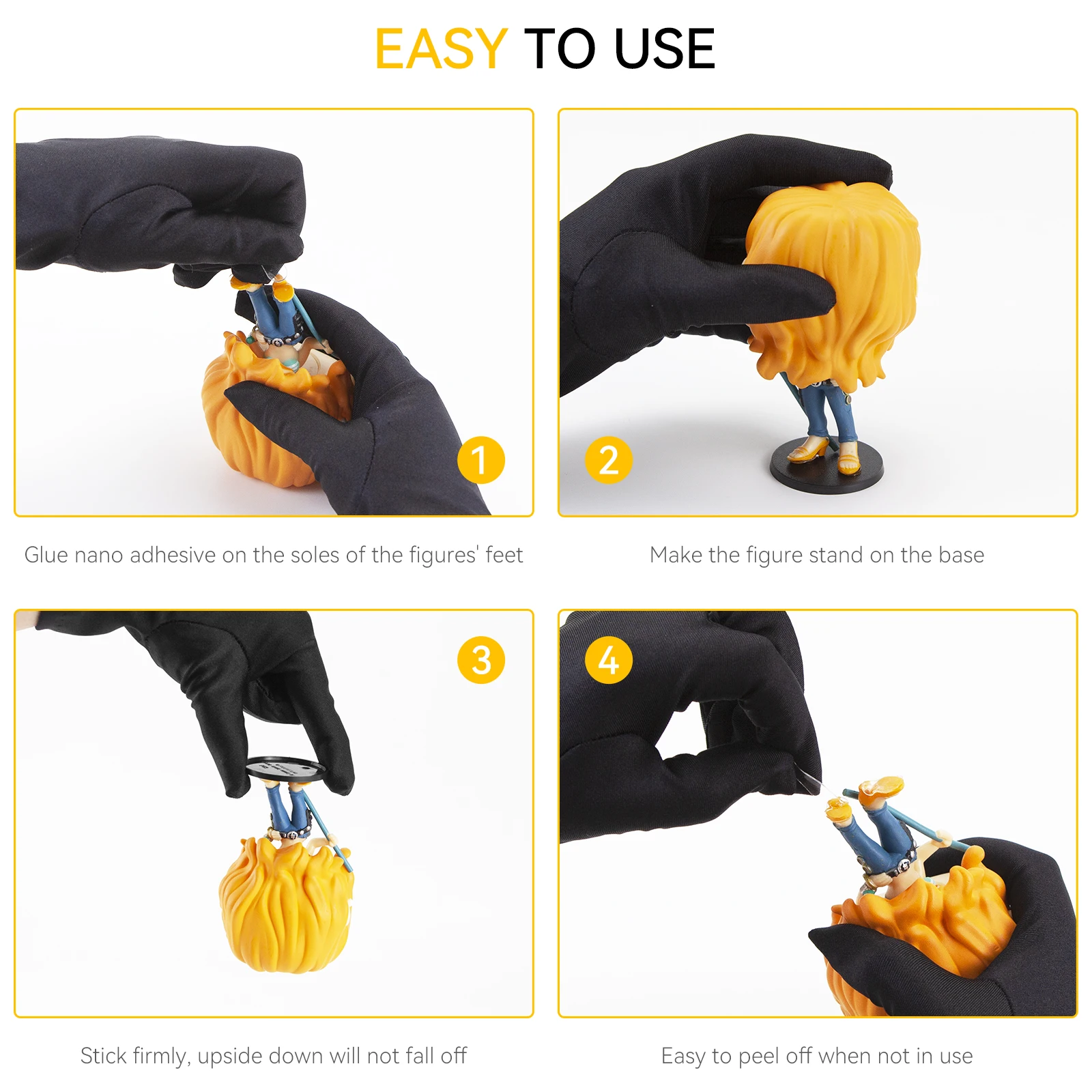 EASY TO USE

1

Glue nano adhesive on the soles of the figures' feet

2

Make the figure stand on the base

3

Stick firmly, upside down will not fall off

4

Easy to peel off when not in use