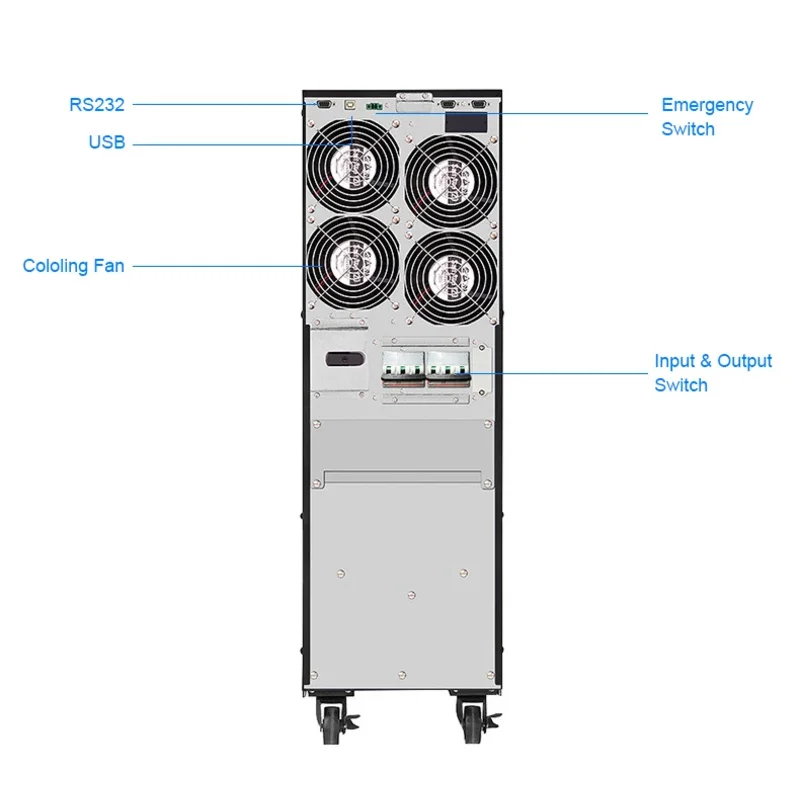 RS232

USB

Cololing Fan

Emergency Switch

Input & Output Switch