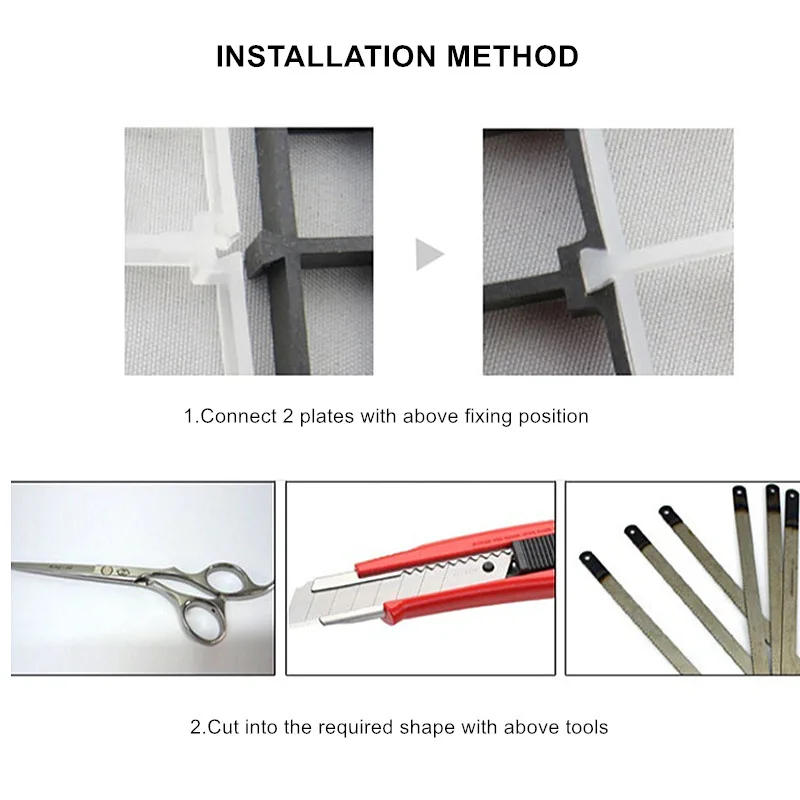 INSTALLATION METHOD

1.Connect 2 plates with above fixing position

2.Cut into the required shape with above tools