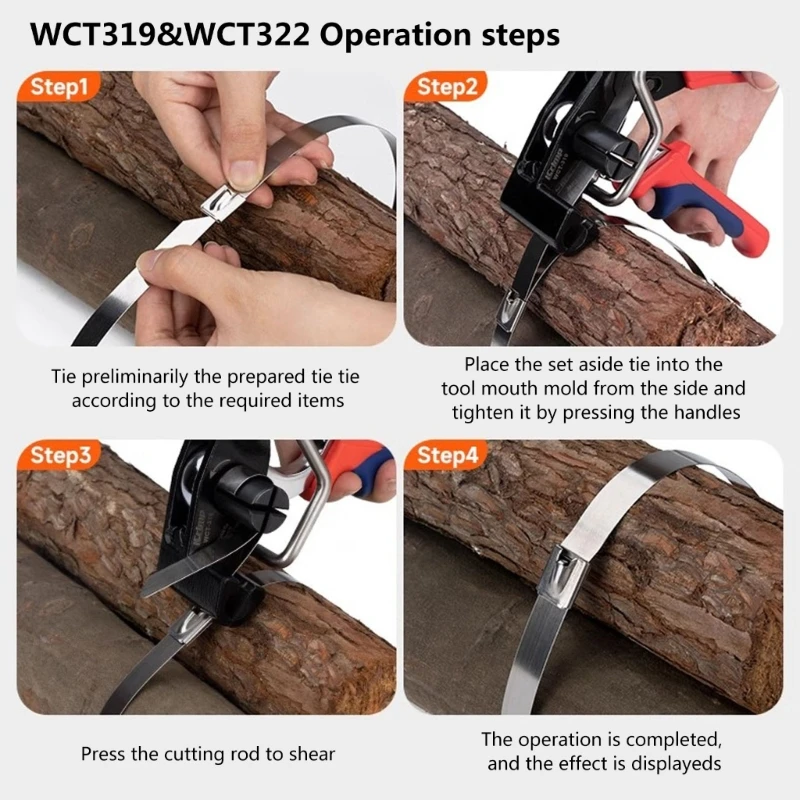 WCT319&WCT322 Operation steps

Step1

Tie preliminarily the prepared tie tie according to the required items

Step2

Place the set aside tie into the tool mouth mold from the side and tighten it by pressing the handles

Step3

Press the cutting rod to shear

Step4

The operation is completed, and the effect is displayeds