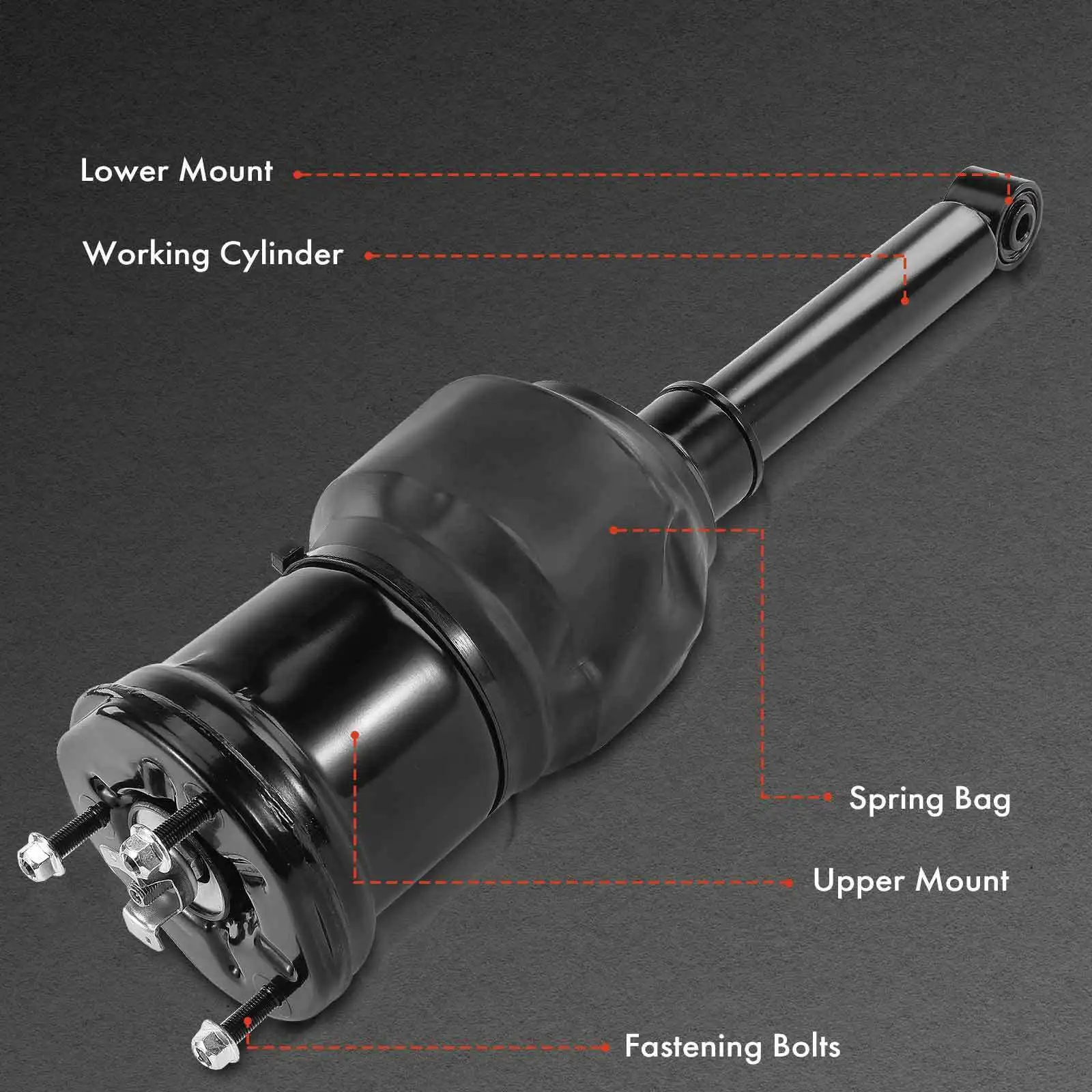 Lower Mount

Working Cylinder

Spring Bag

Upper Mount

Fastening Bolts