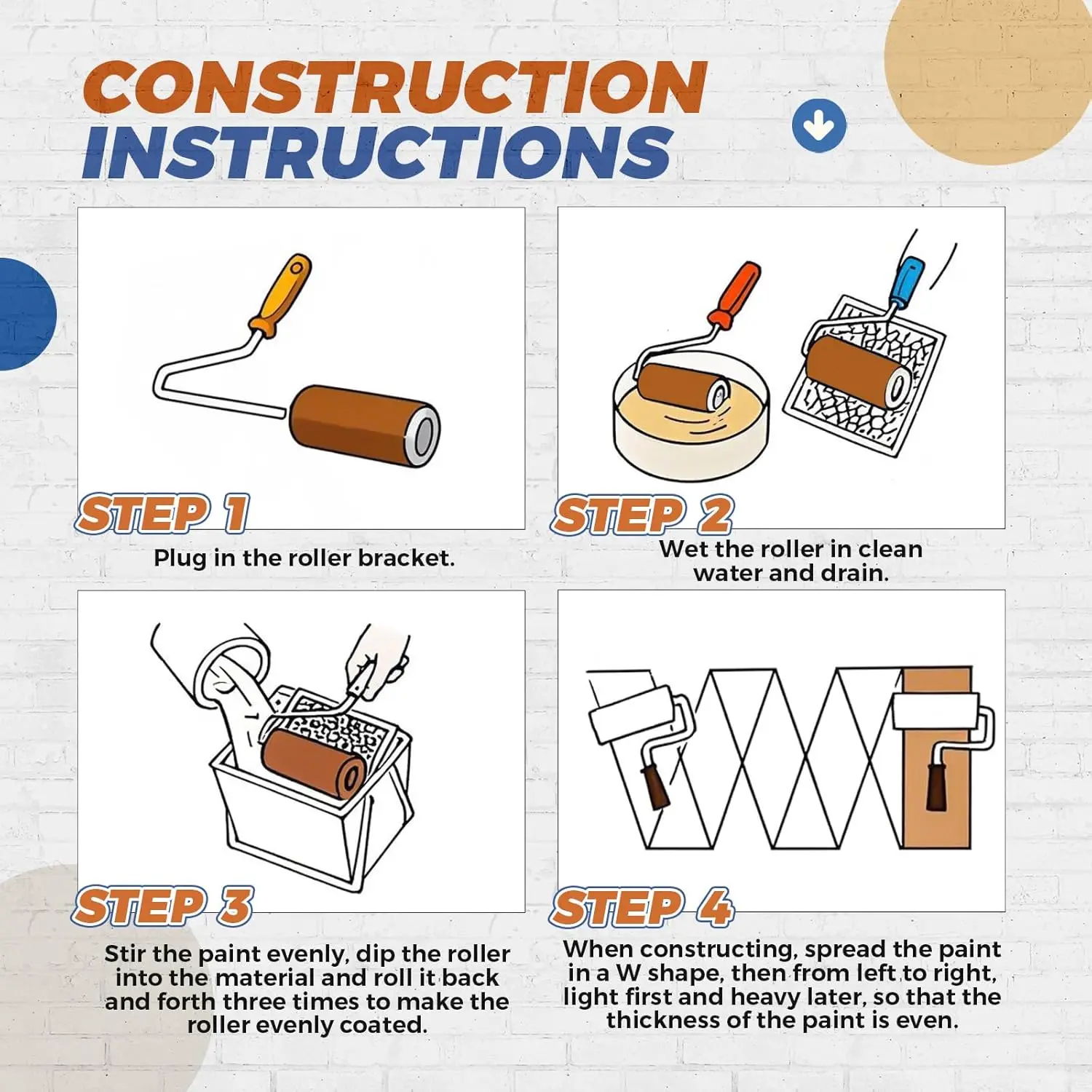 CONSTRUCTION INSTRUCTIONS

STEP 1
Plug in the roller bracket.

STEP 2
Wet the roller in clean water and drain.

STEP 3
Stir the paint evenly, dip the roller into the material and roll it back and forth three times to make the roller evenly coated.

STEP 4
When constructing, spread the paint in a W shape, then from left to right, light first and heavy later, so that the thickness of the paint is even.