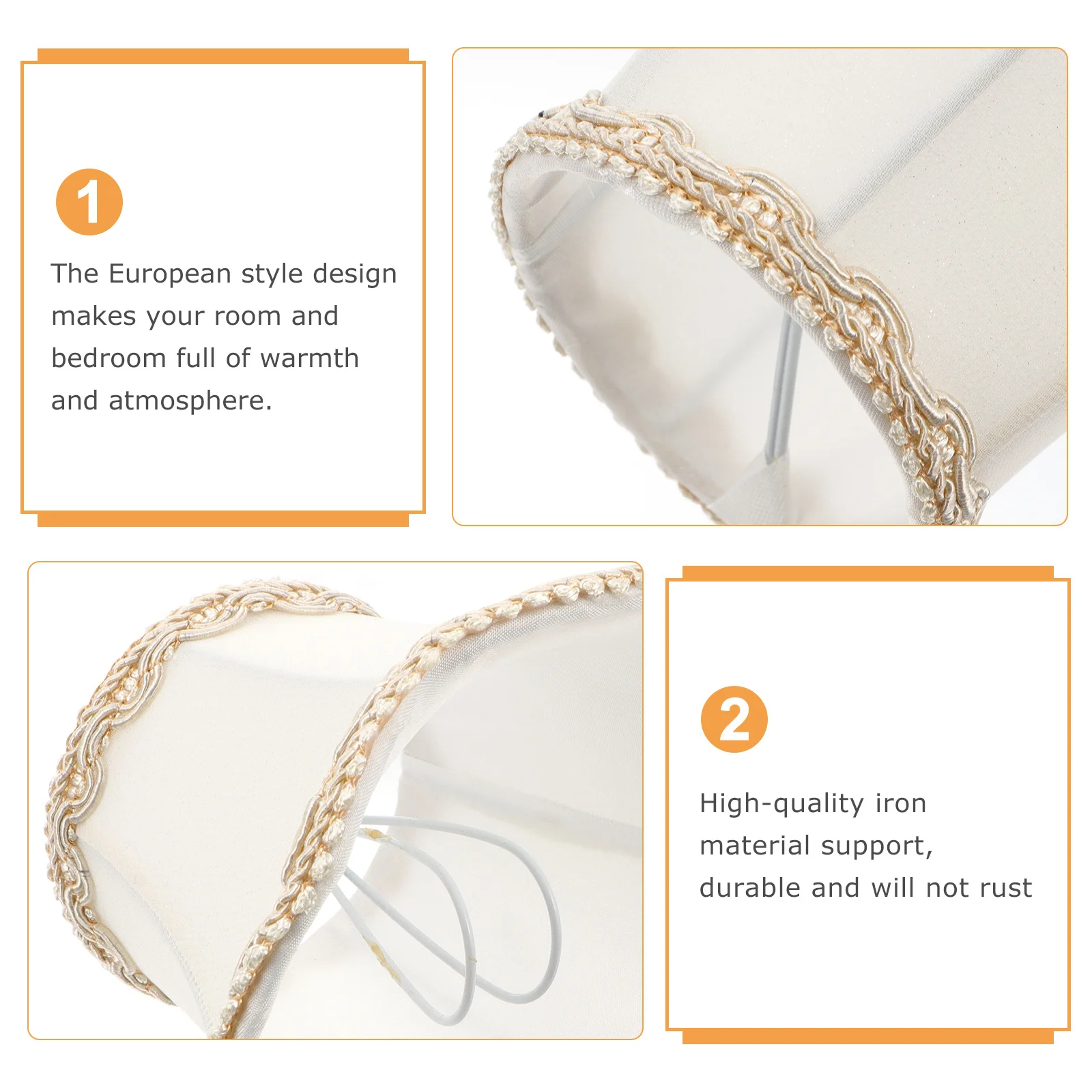 1

The European style design makes your room and bedroom full of warmth and atmosphere.

2

High-quality iron material support, durable and will not rust