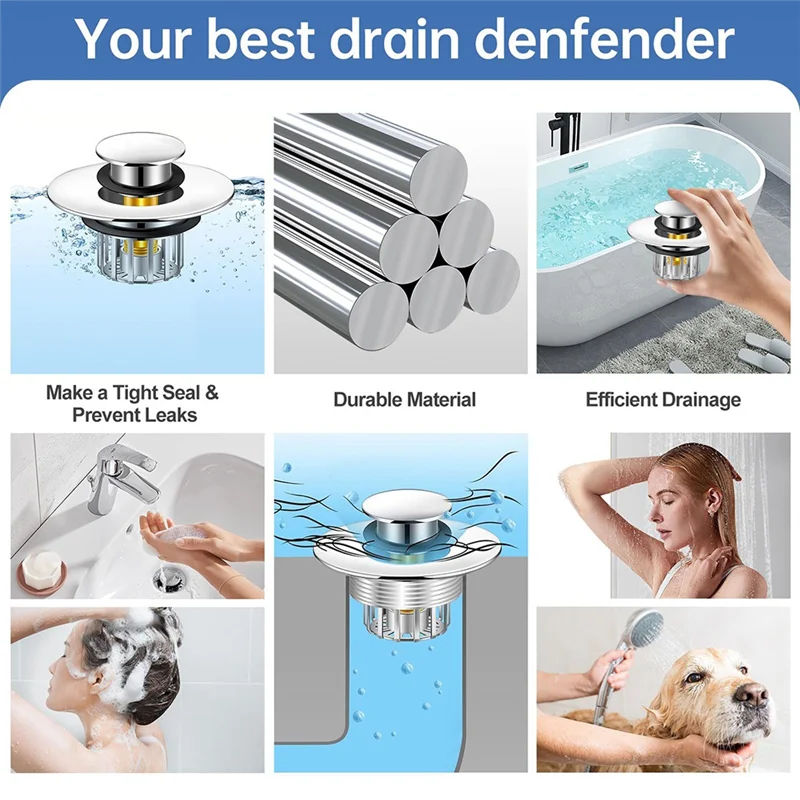 Your best drain denfender

Make a Tight Seal & Prevent Leaks

Durable Material

Efficient Drainage