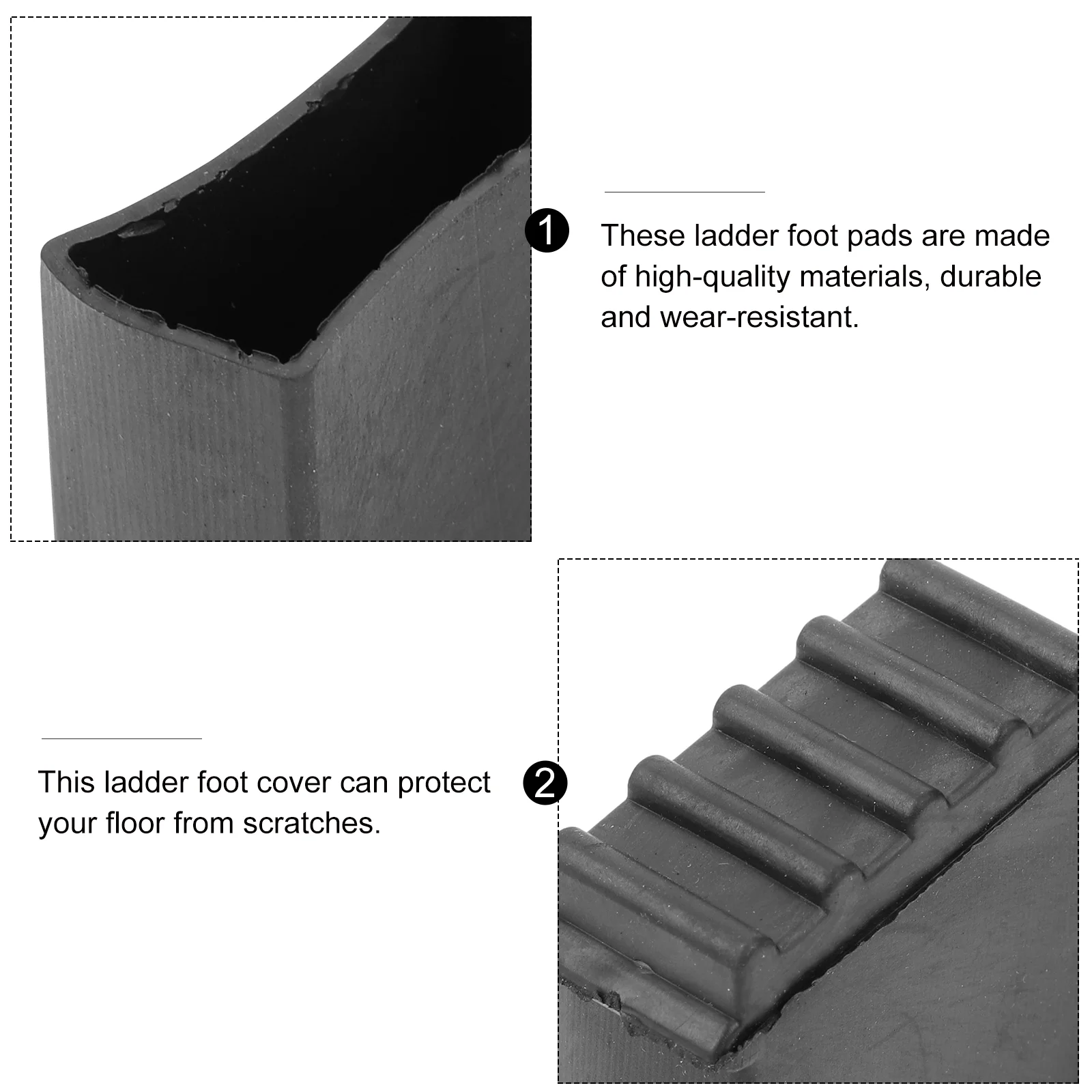 1

These ladder foot pads are made of high-quality materials, durable and wear-resistant.

This ladder foot cover can protect your floor from scratches.

2