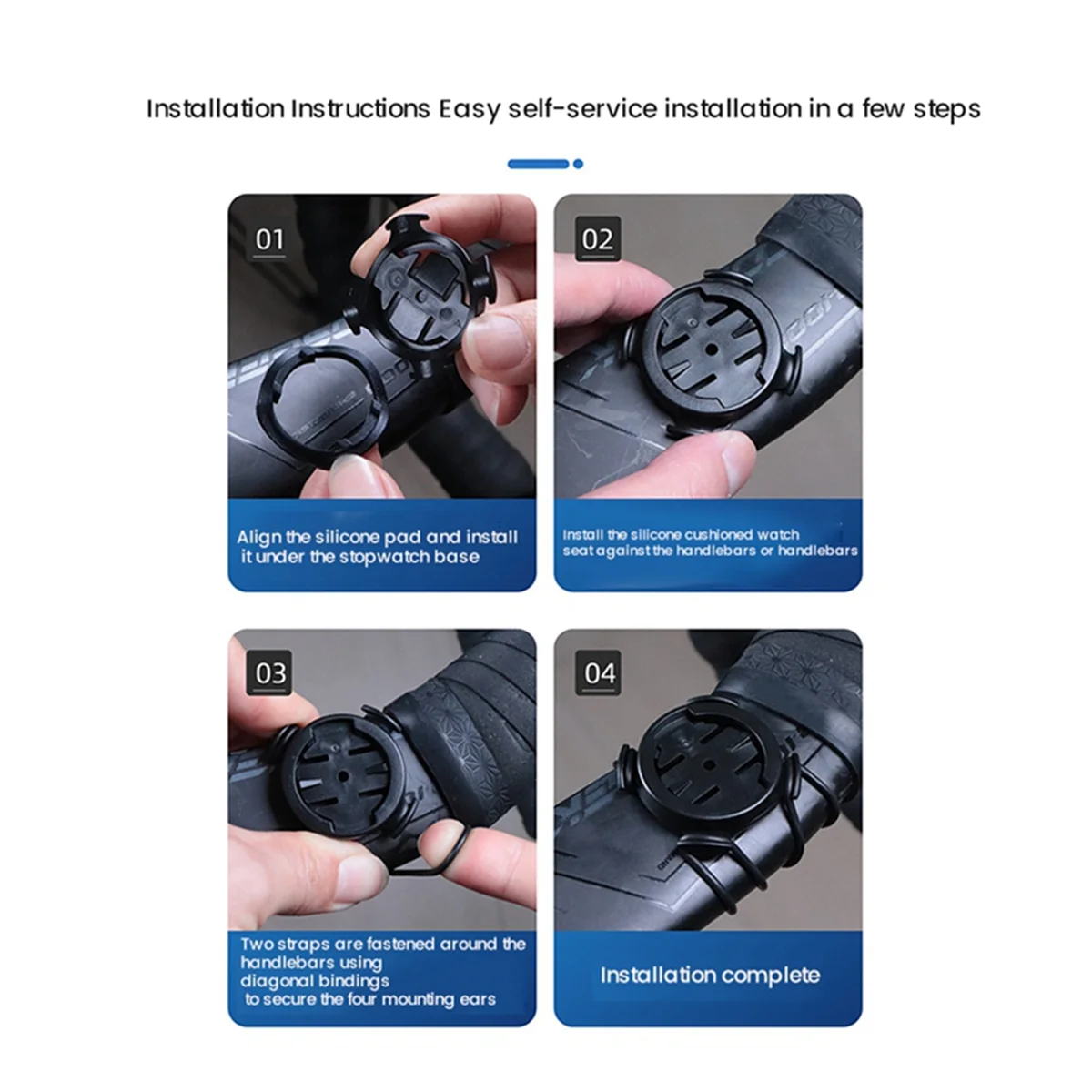 Installation Instructions Easy self-service installation in a few steps

01

Align the silicone pad and install it under the stopwatch base

02

Install the silicone cushioned watch seat against the handlebars or handlebars

03

Two straps are fastened around the handlebars using diagonal bindings to secure the four mounting ears

04

Installation complete