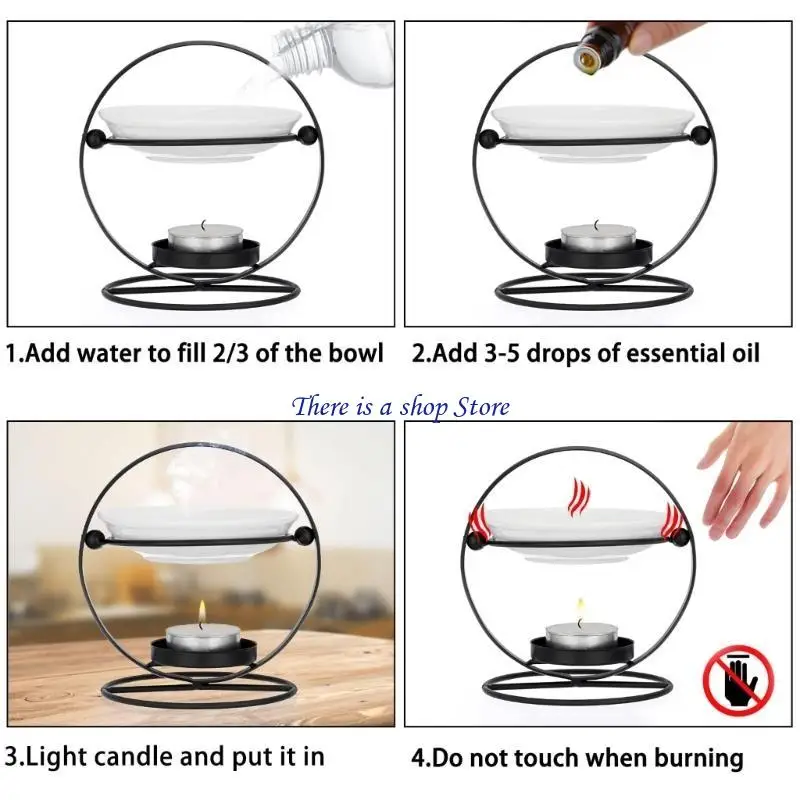 1.Add water to fill 2/3 of the bowl

2.Add 3-5 drops of essential oil

There is a shop Store

3.Light candle and put it in

4.Do not touch when burning