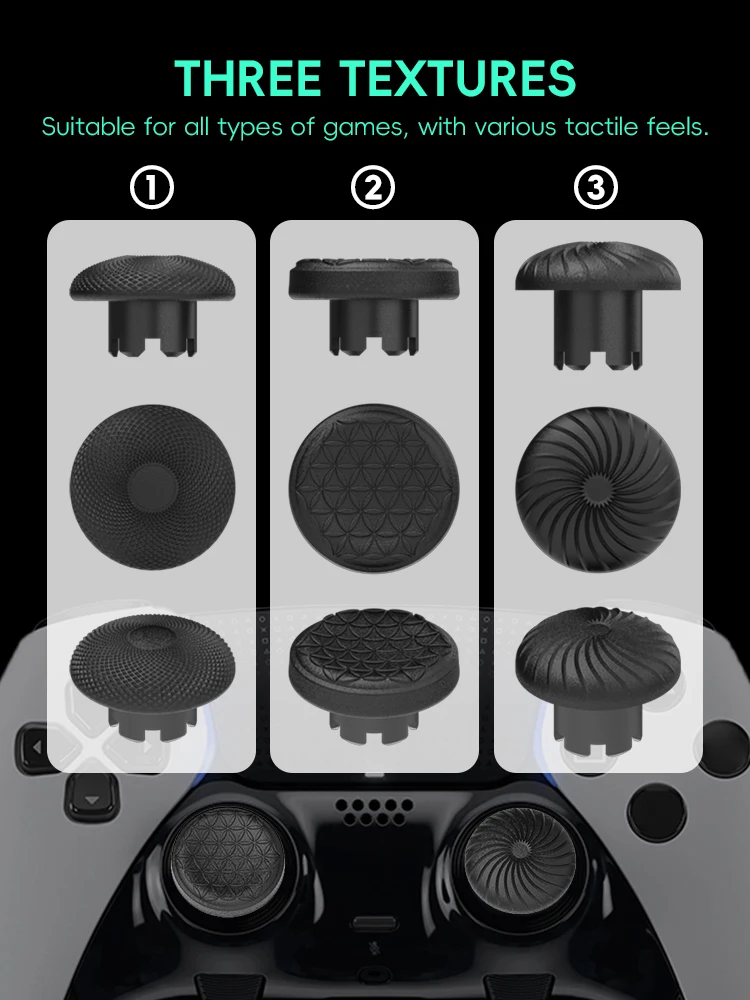 THREE TEXTURES

Suitable for all types of games, with various tactile feels.

①

②

③