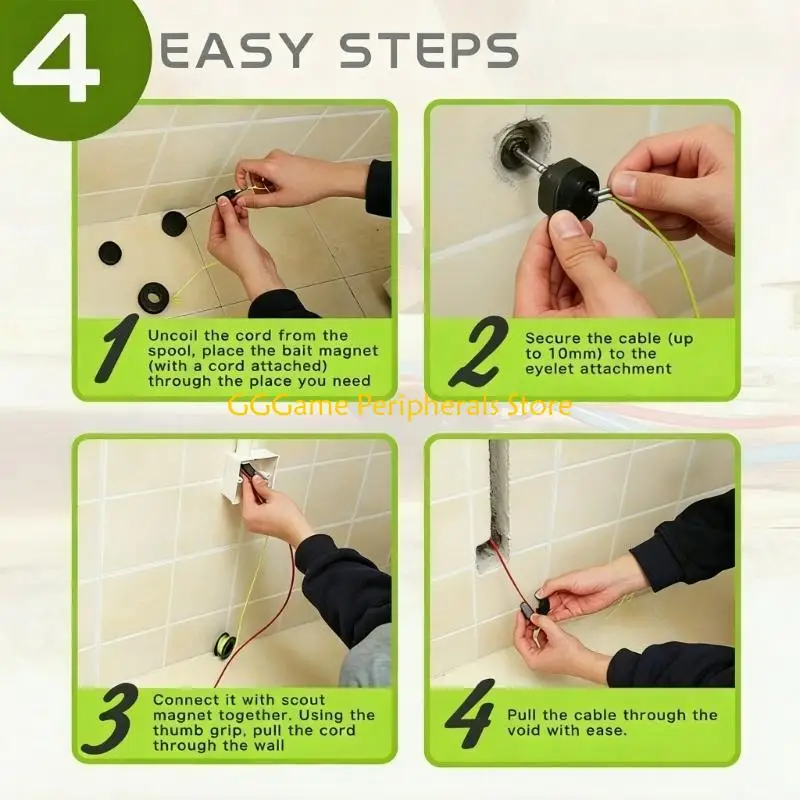 4 EASY STEPS

1 Uncoil the cord from the spool, place the bait magnet (with a cord attached) through the place you need

2 Secure the cable (up to 10mm) to the eyelet attachment

3 Connect it with scout magnet together. Using the thumb grip, pull the cord through the wall

4 Pull the cable through the void with ease.

GGGame Peripherals Store