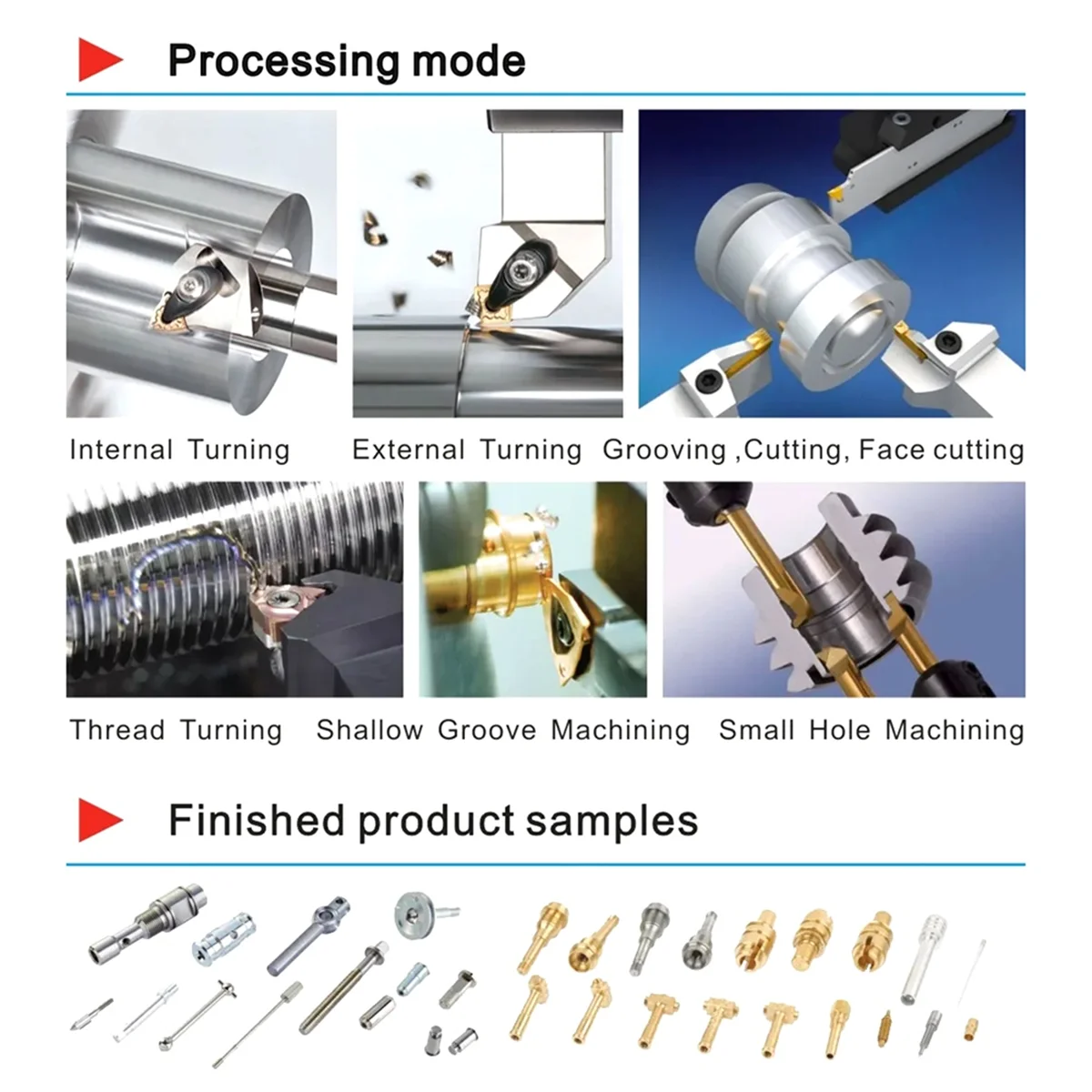 Processing mode

Internal Turning

External Turning

Grooving ,Cutting, Face cutting

Thread Turning

Shallow Groove Machining

Small Hole Machining

Finished product samples