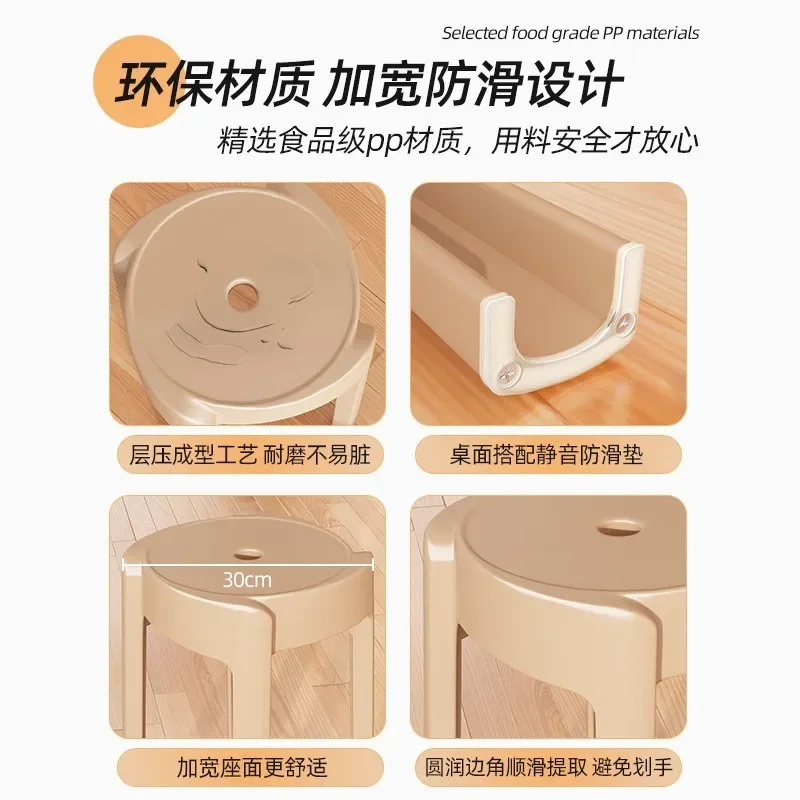 Selected food grade PP materials

环保材质 加宽防滑设计

精选食品级pp材质，用料安全才放心

层压成型工艺 耐磨不易脏

桌面搭配静音防滑垫

30cm

加宽座面更舒适

圆润边角顺滑提取 避免划手