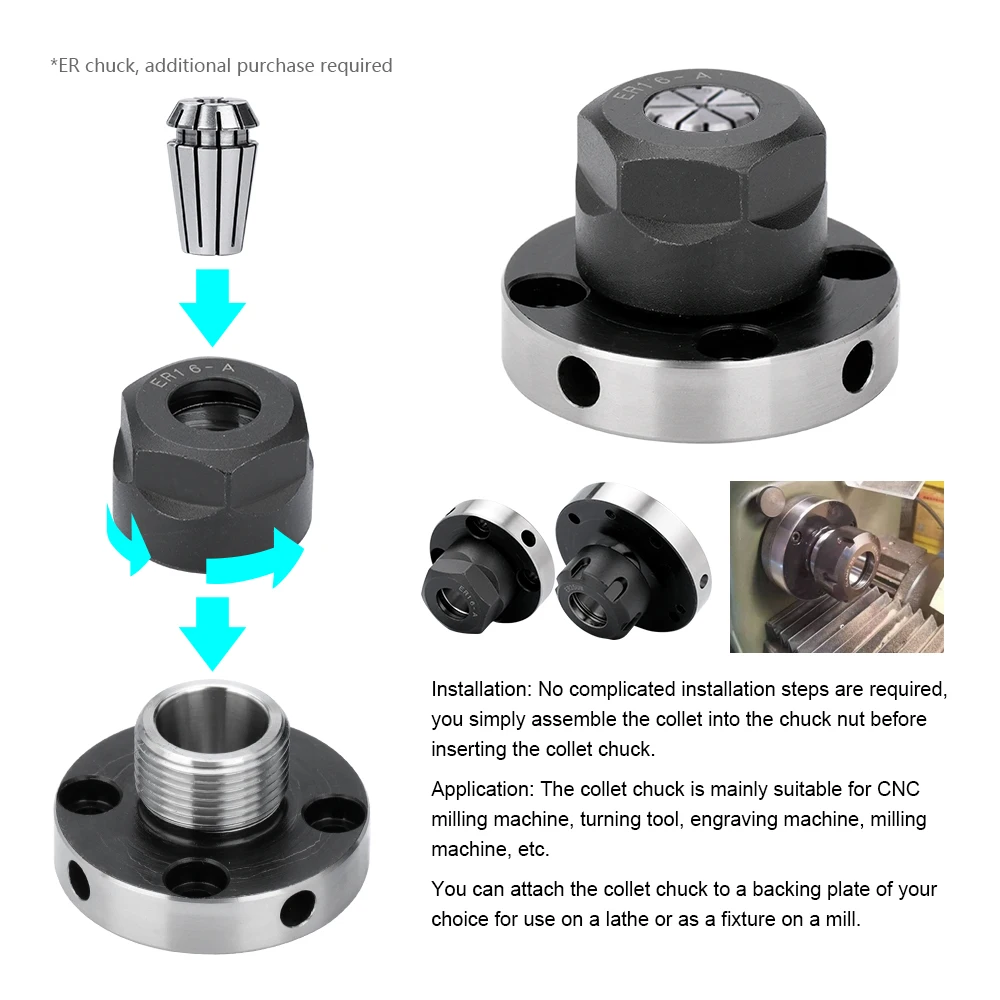 *ER chuck, additional purchase required

ER16-A

ER16-A

Installation: No complicated installation steps are required, you simply assemble the collet into the chuck nut before inserting the collet chuck.

Application: The collet chuck is mainly suitable for CNC milling machine, turning tool, engraving machine, milling machine, etc.

You can attach the collet chuck to a backing plate of your choice for use on a lathe or as a fixture on a mill.