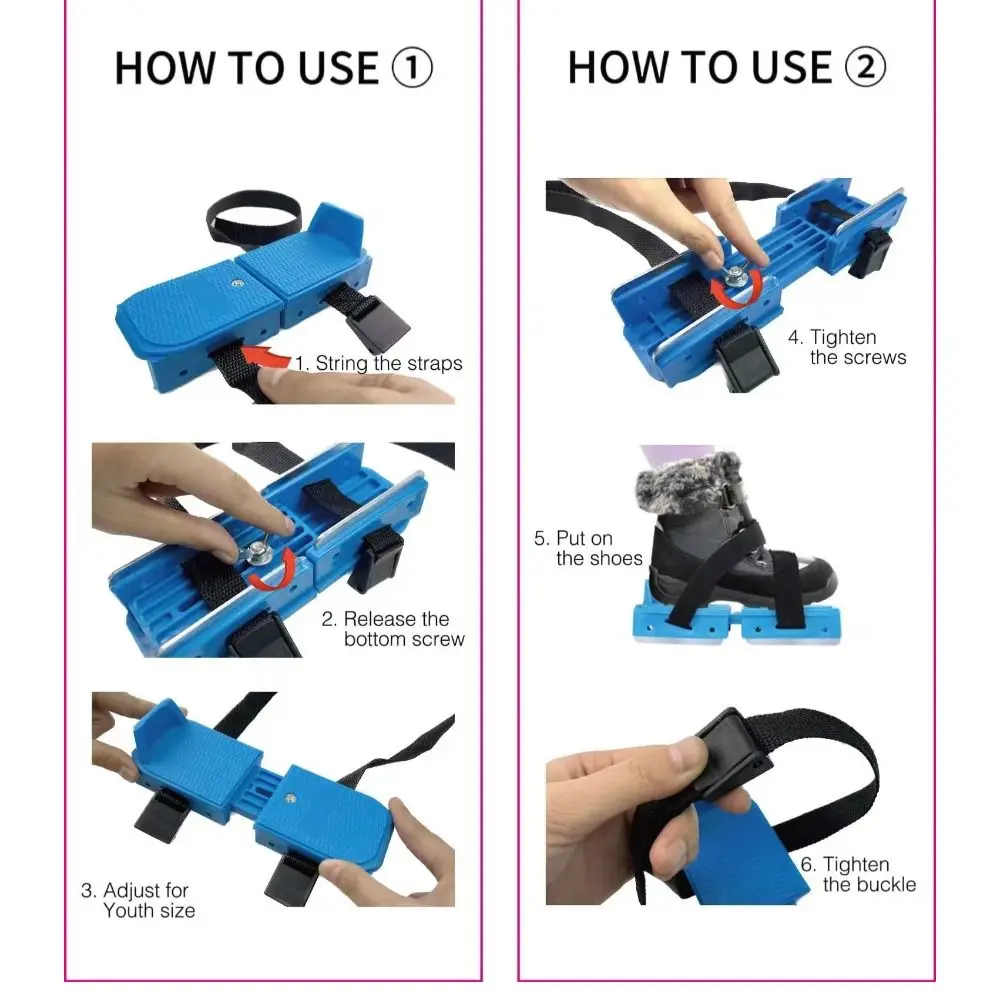 HOW TO USE ①

1. String the straps

2. Release the bottom screw

3. Adjust for Youth size

HOW TO USE ②

4. Tighten the screws

5. Put on the shoes

6. Tighten the buckle