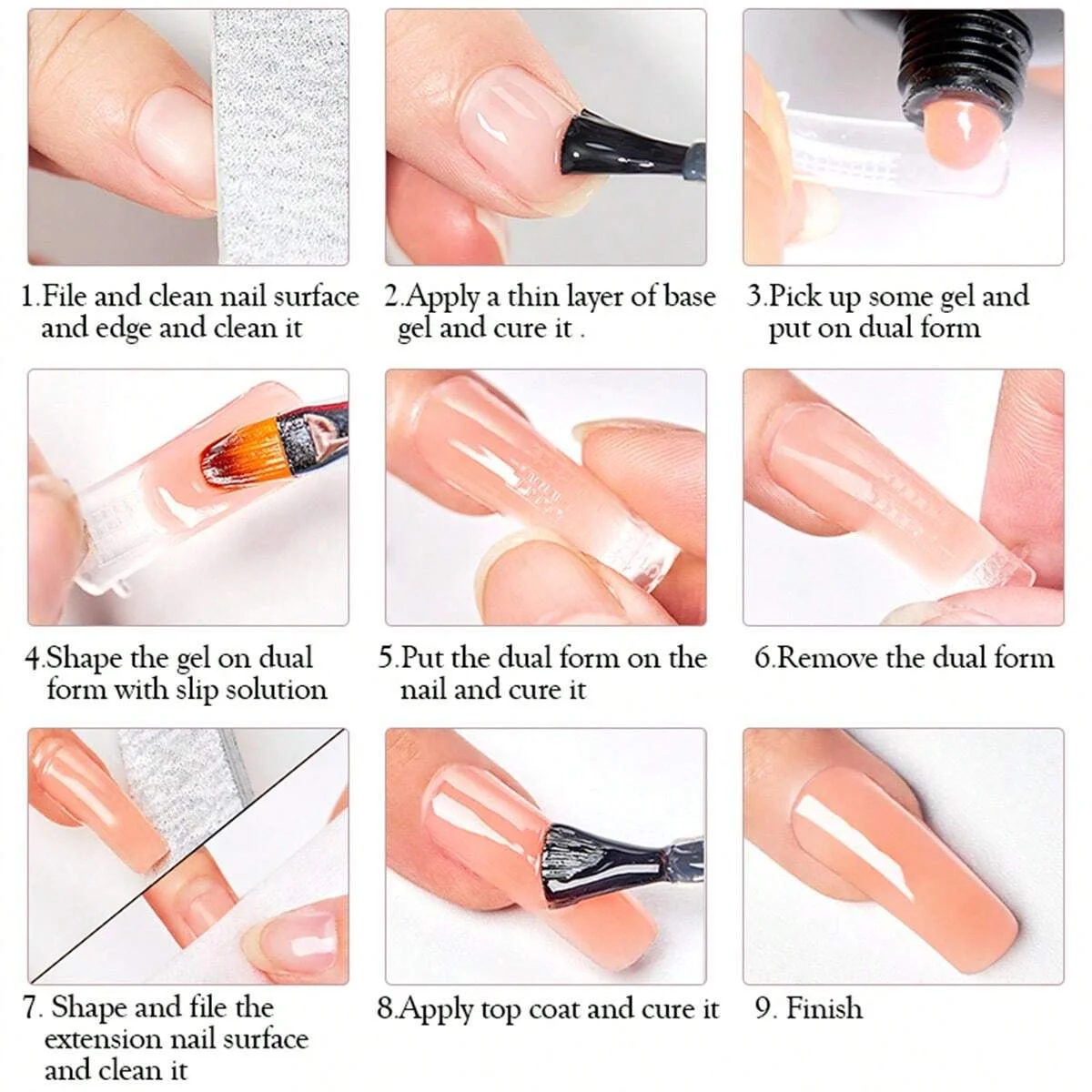 1.File and clean nail surface and edge and clean it

2.Apply a thin layer of base gel and cure it .

3.Pick up some gel and put on dual form

4.Shape the gel on dual form with slip solution

5.Put the dual form on the nail and cure it

6.Remove the dual form

7. Shape and file the extension nail surface and clean it

8.Apply top coat and cure it

9. Finish