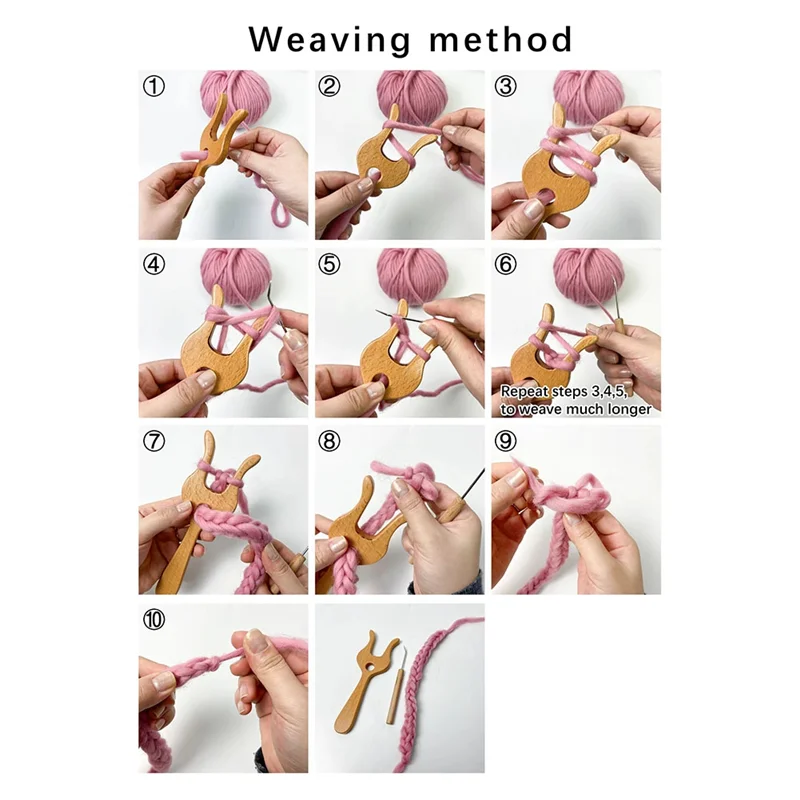 Weaving method

①

②

③

④

⑤

⑥

Repeat steps 3,4,5, to weave much longer

⑦

⑧

⑨

⑩