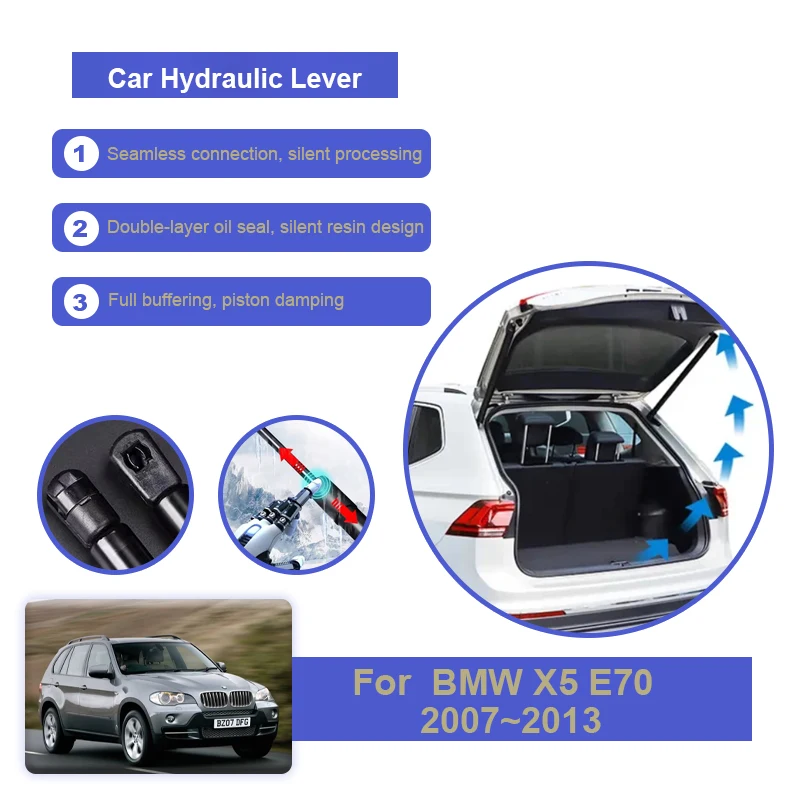 Car Hydraulic Lever

1 Seamless connection, silent processing

2 Double-layer oil seal, silent resin design

3 Full buffering, piston damping

BZ07 DFG

For BMW X5 E70
2007~2013