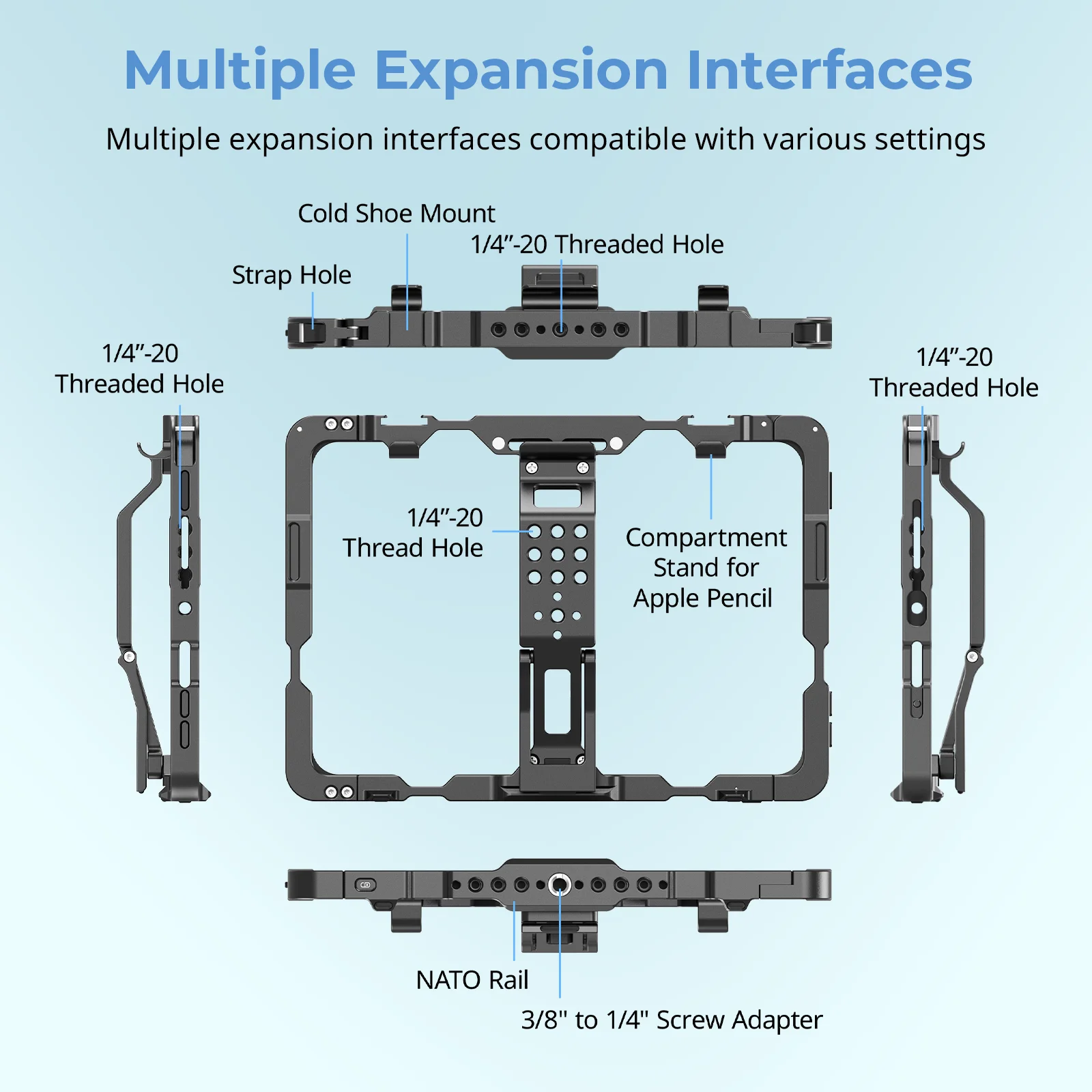 Multiple Expansion Interfaces

Multiple expansion interfaces compatible with various settings

Cold Shoe Mount

1/4”-20 Threaded Hole

Strap Hole

1/4”-20 Threaded Hole

1/4”-20 Threaded Hole

1/4”-20 Thread Hole

Compartment Stand for Apple Pencil

NATO Rail

3/8" to 1/4" Screw Adapter