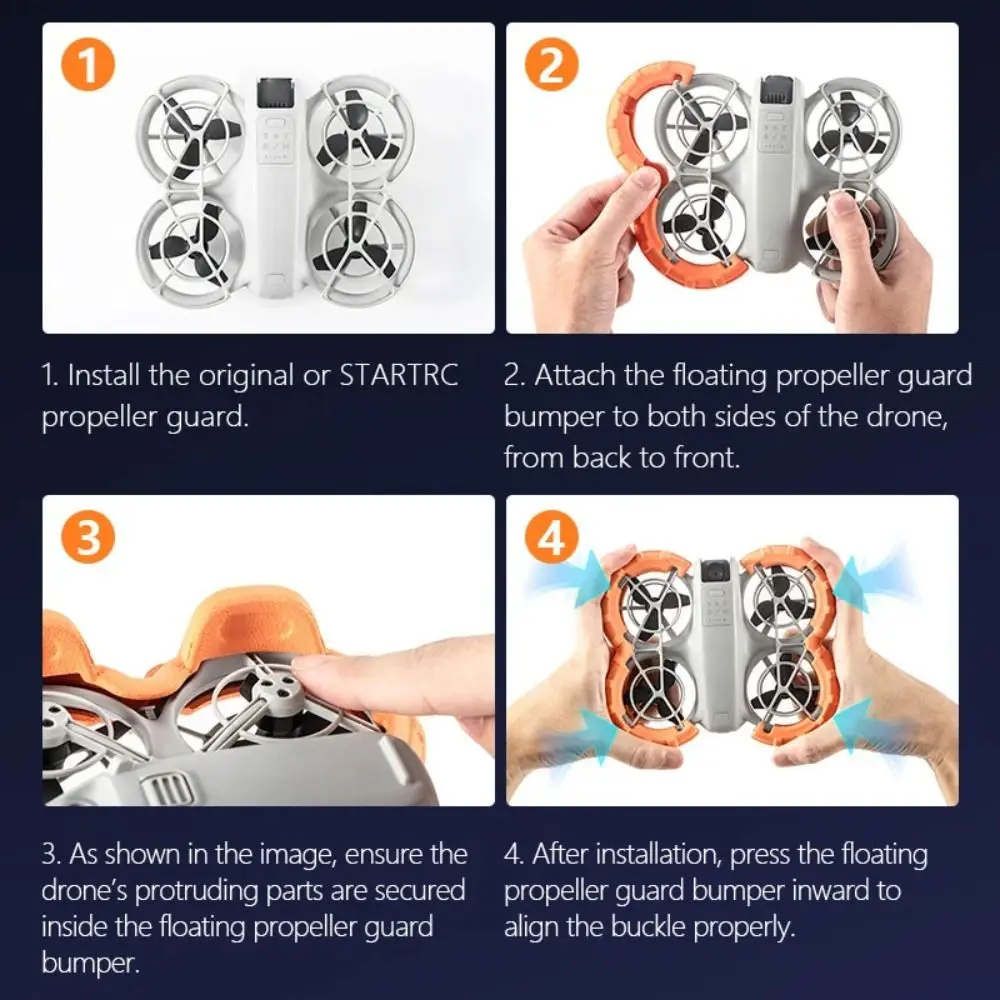 1

1. Install the original or STARTRC propeller guard.

2

2. Attach the floating propeller guard bumper to both sides of the drone, from back to front.

3

3. As shown in the image, ensure the drone's protruding parts are secured inside the floating propeller guard bumper.

4

4. After installation, press the floating propeller guard bumper inward to align the buckle properly.