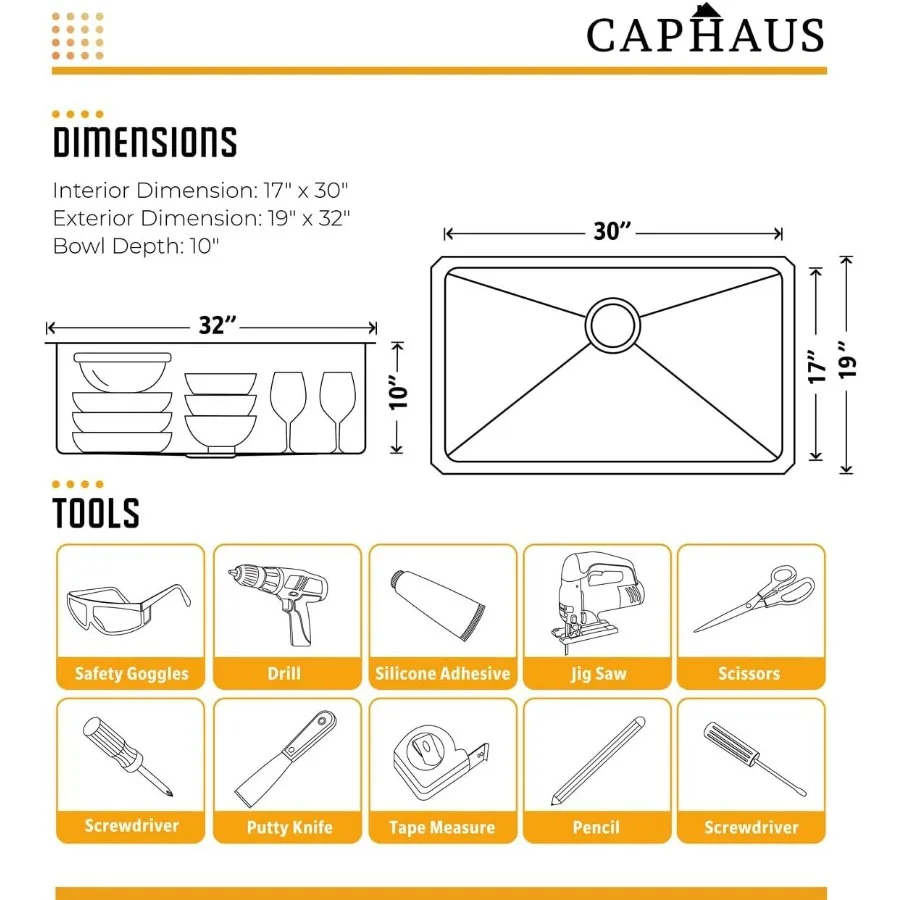 CAPHAUS

DIMENSIONS

Interior Dimension: 17" x 30"
Exterior Dimension: 19" x 32"
Bowl Depth: 10"

32”

10”

30”

17”

19”

TOOLS

Safety Goggles

Drill

Silicone Adhesive

Jig Saw

Scissors

Screwdriver

Putty Knife

Tape Measure

Pencil

Screwdriver