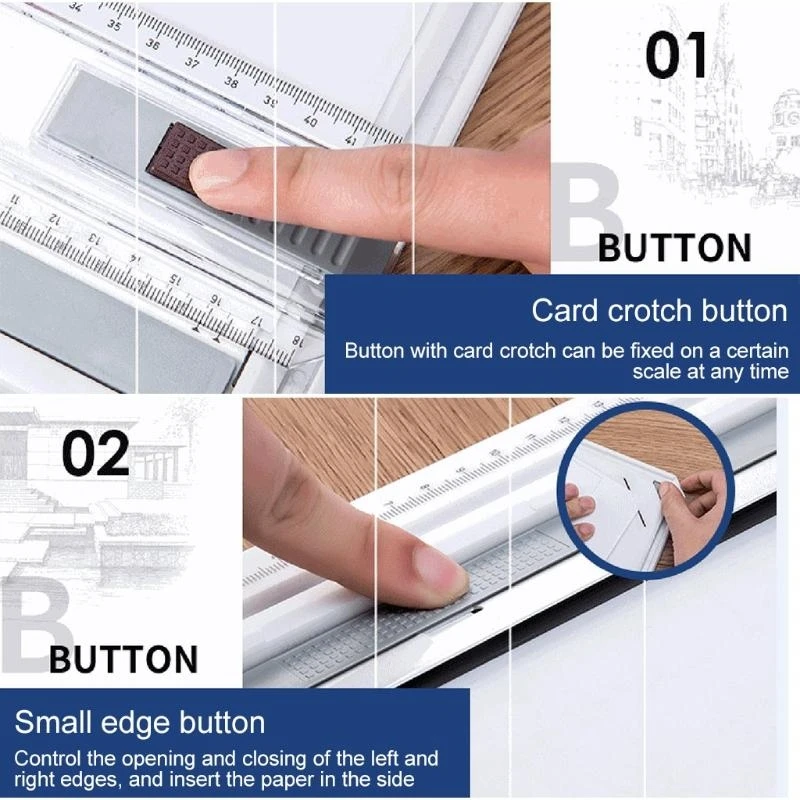 34
35
36
37
38
39
40
41

11
12
13
14
15
16
17
18

01

B
BUTTON

Card crotch button

Button with card crotch can be fixed on a certain scale at any time

02

B
BUTTON

Small edge button

Control the opening and closing of the left and right edges, and insert the paper in the side