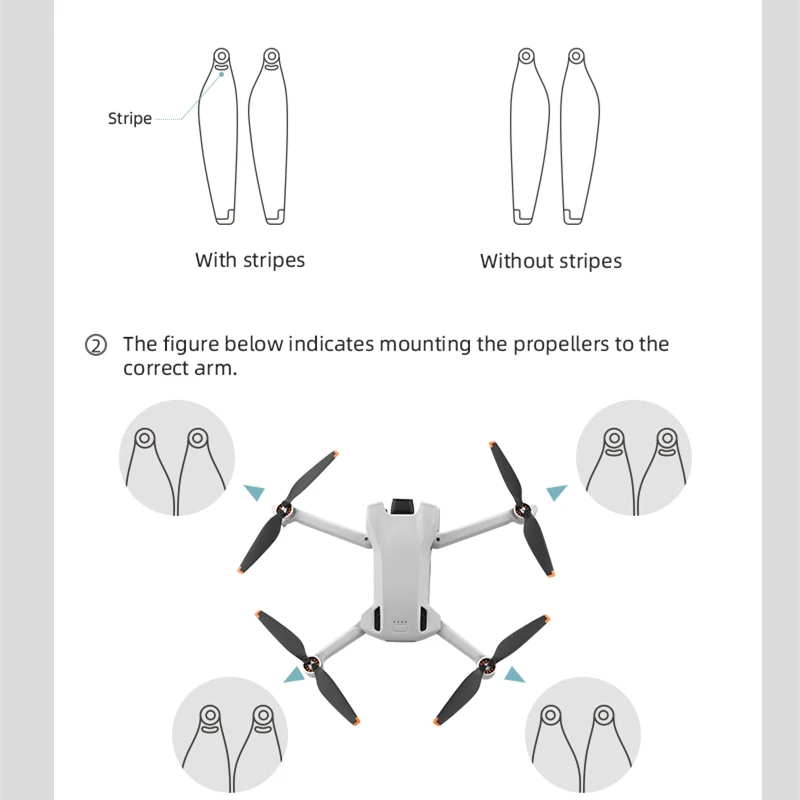 Stripe

With stripes

Without stripes

② The figure below indicates mounting the propellers to the correct arm.