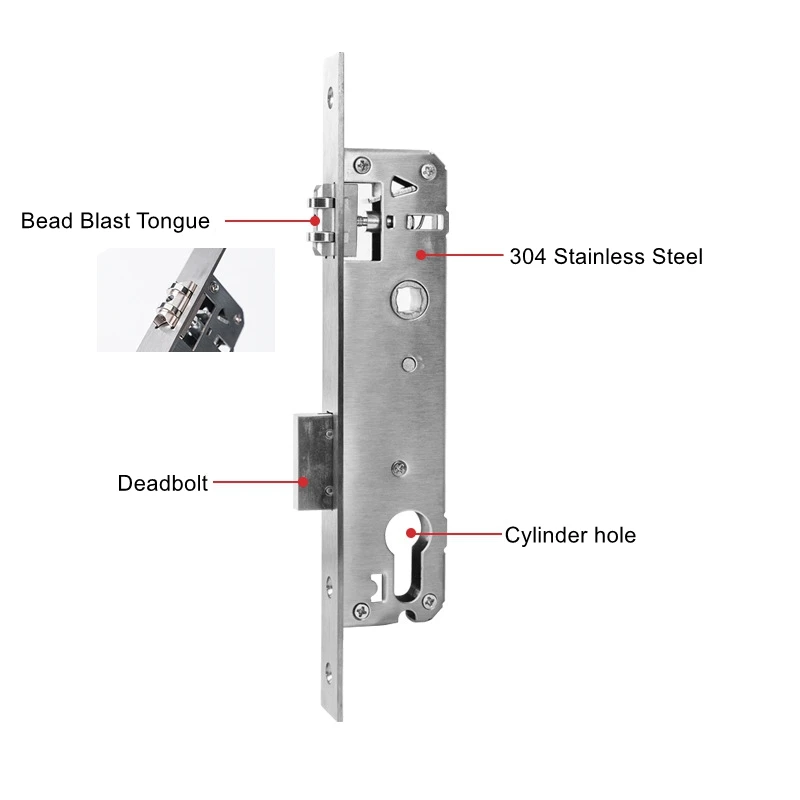 Bead Blast Tongue

304 Stainless Steel

Deadbolt

Cylinder hole