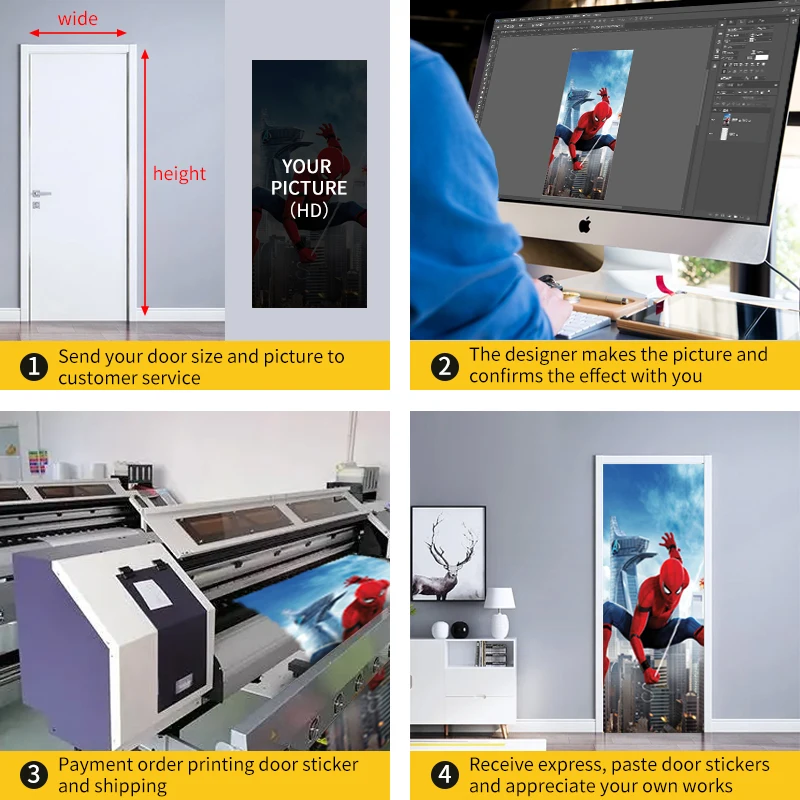 wide

height

YOUR PICTURE (HD)

1 Send your door size and picture to customer service

2 The designer makes the picture and confirms the effect with you

3 Payment order printing door sticker and shipping

4 Receive express, paste door stickers and appreciate your own works