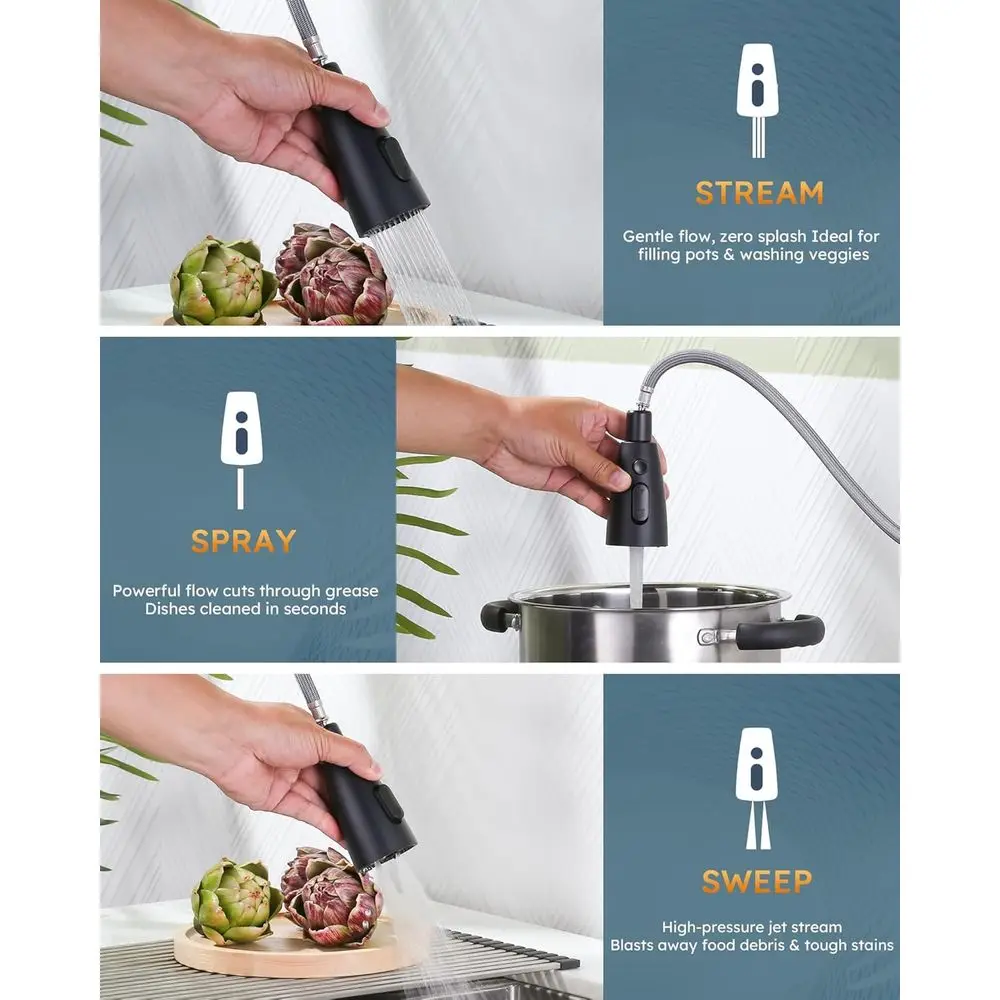 STREAM

Gentle flow, zero splash Ideal for filling pots & washing veggies

SPRAY

Powerful flow cuts through grease
Dishes cleaned in seconds

SWEEP

High-pressure jet stream
Blasts away food debris & tough stains