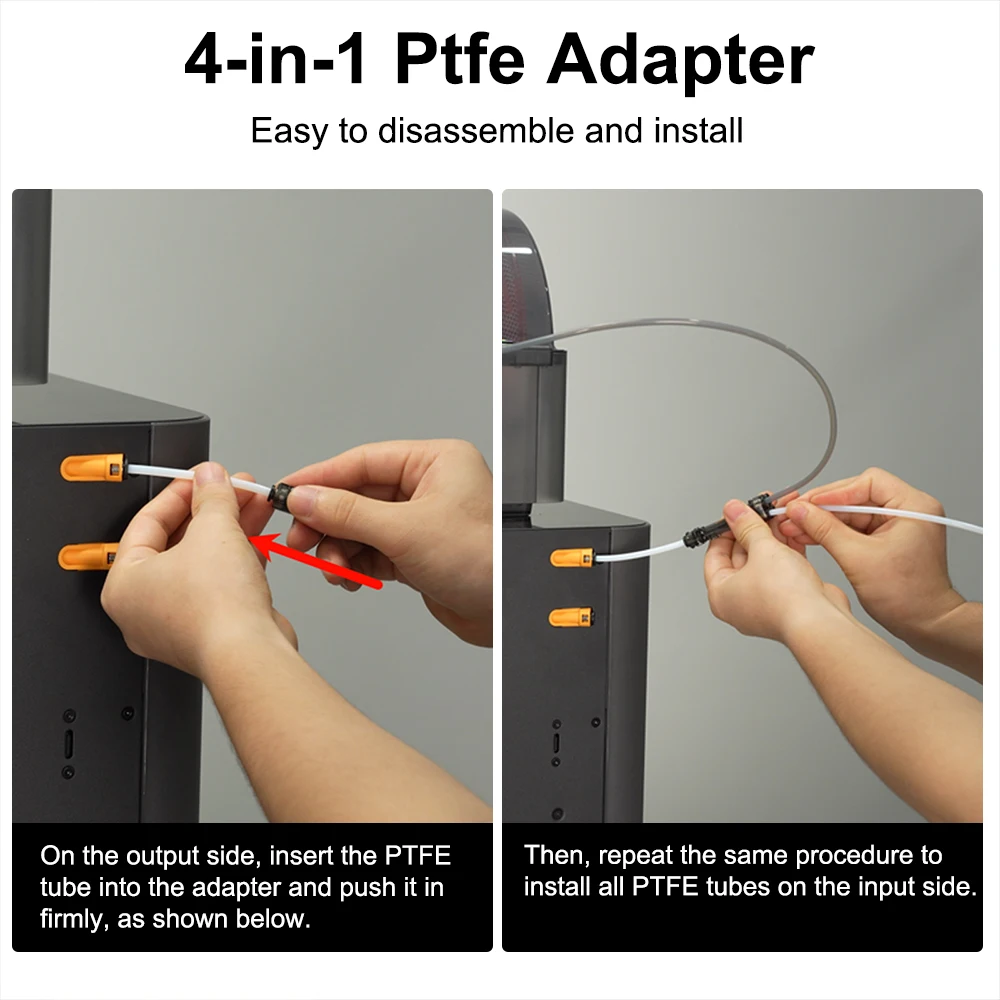 4-in-1 Ptfe Adapter

Easy to disassemble and install

On the output side, insert the PTFE tube into the adapter and push it in firmly, as shown below.

Then, repeat the same procedure to install all PTFE tubes on the input side.